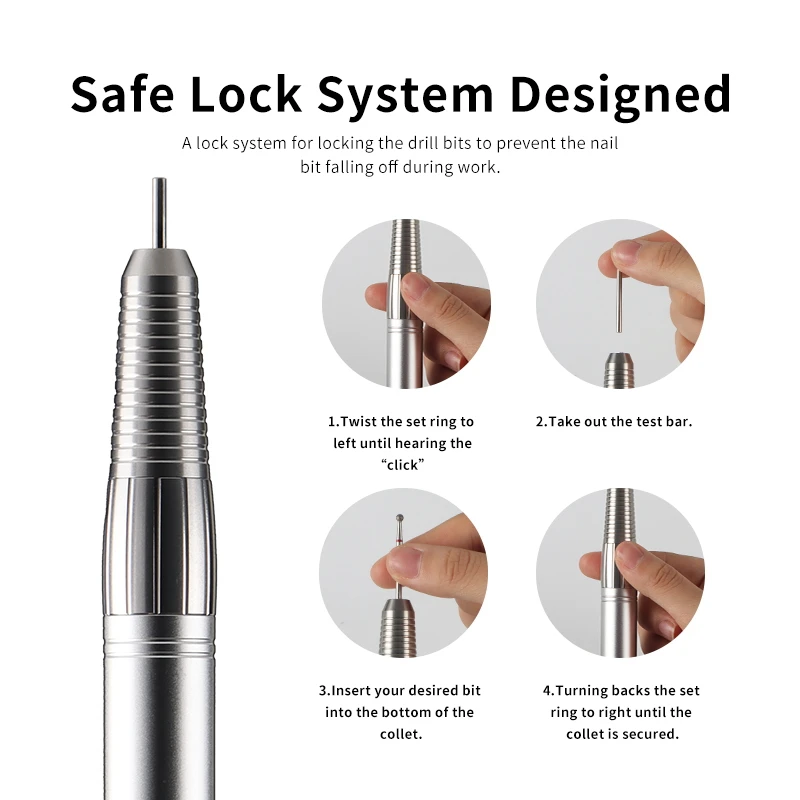 Safe Lock System Designed

A lock system for locking the drill bits to prevent the nail bit falling off during work.

1.Twist the set ring to left until hearing the “click”

2.Take out the test bar.

3.Insert your desired bit into the bottom of the collet.

4.Turning backs the set ring to right until the collet is secured.