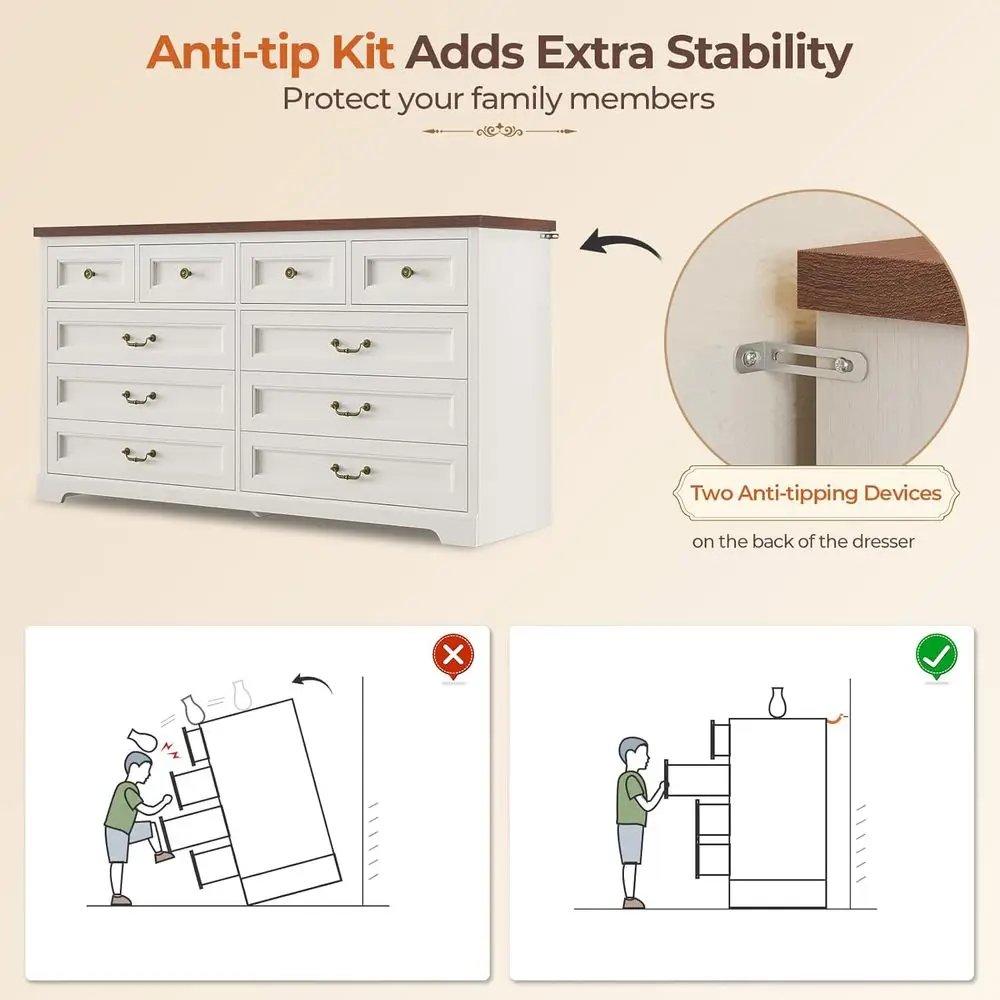 Anti-tip Kit Adds Extra Stability
Protect your family members

Two Anti-tipping Devices
on the back of the dresser