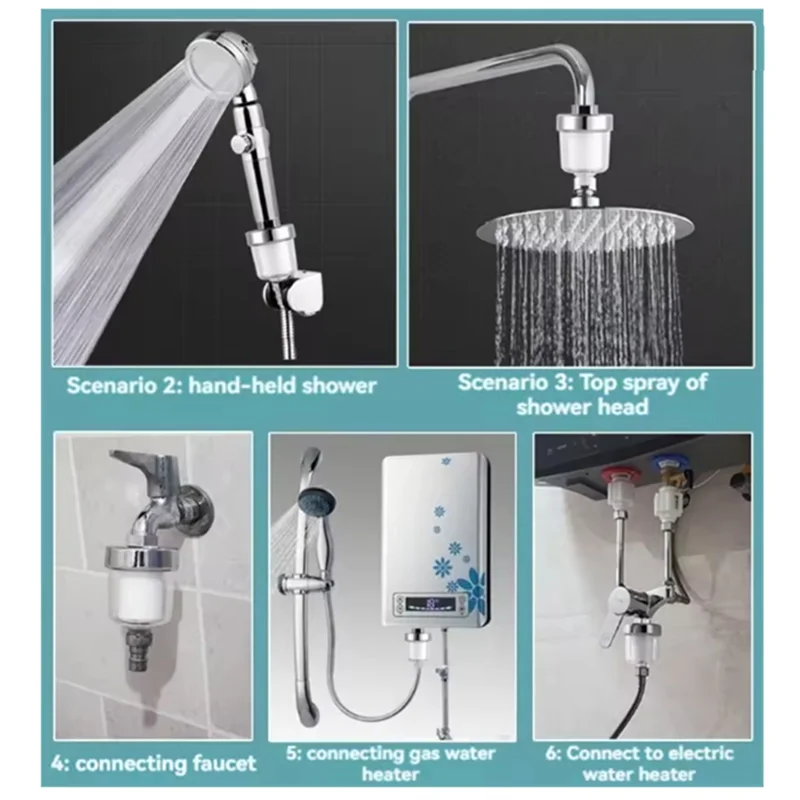 Scenario 2: hand-held shower

Scenario 3: Top spray of shower head

4: connecting faucet

5: connecting gas water heater

6: Connect to electric water heater