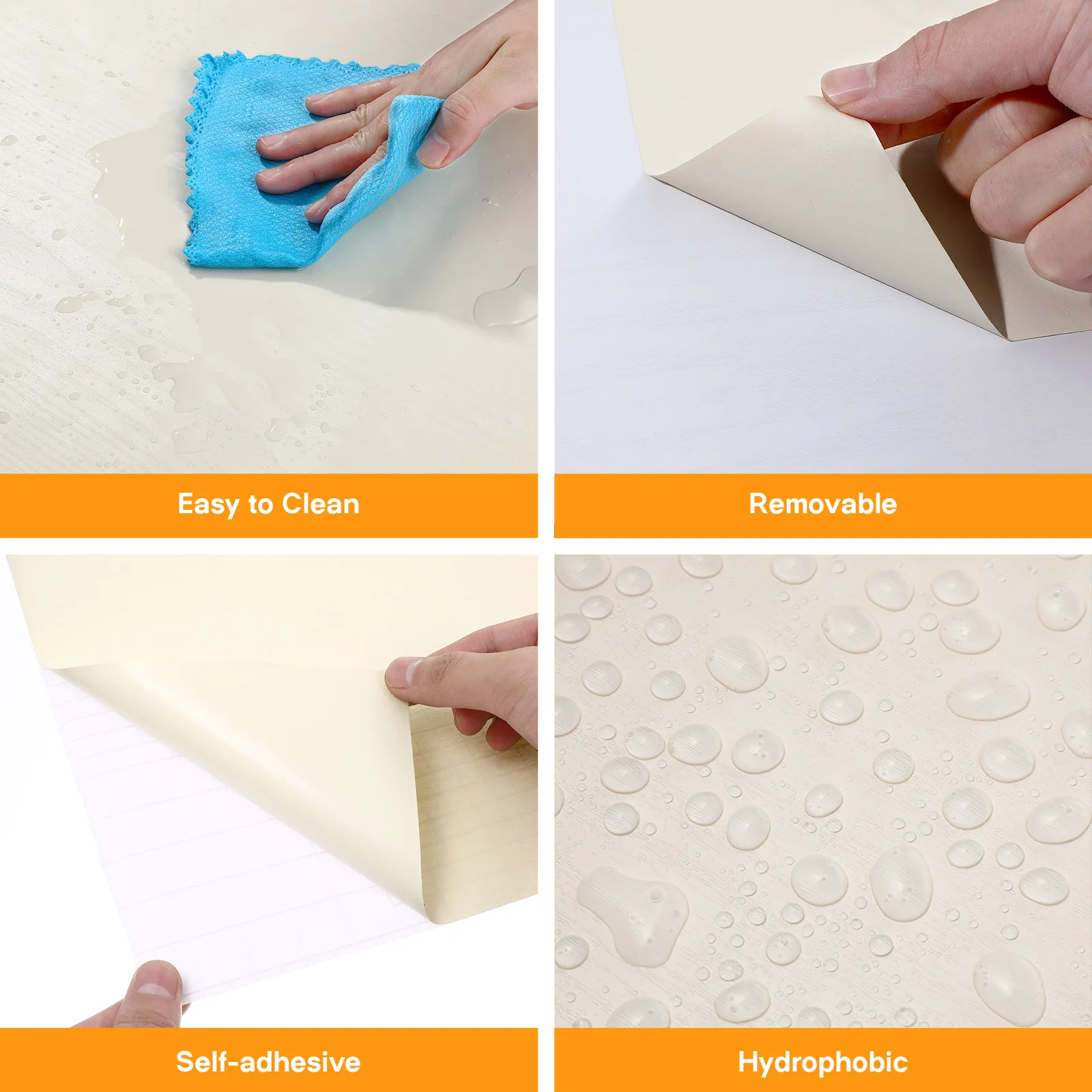 Easy to Clean

Removable

Self-adhesive

Hydrophobic