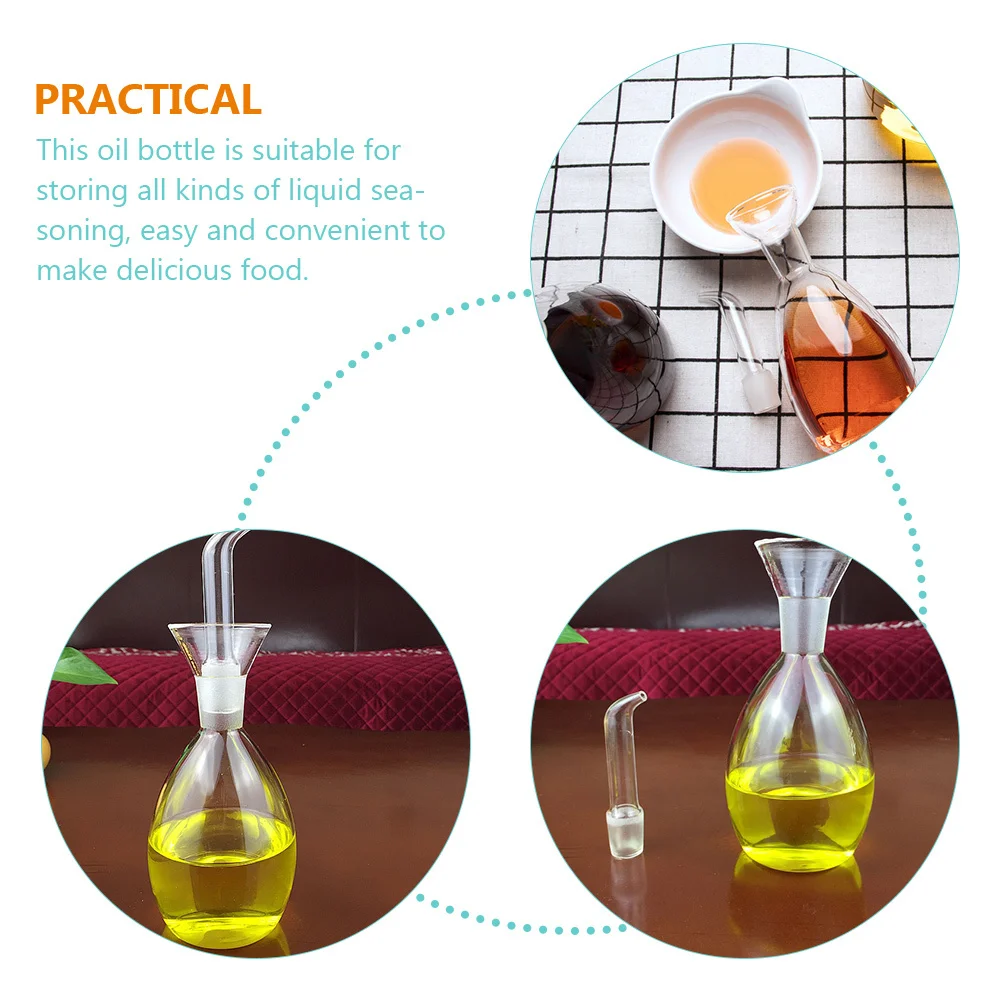 PRACTICAL

This oil bottle is suitable for storing all kinds of liquid seasoning, easy and convenient to make delicious food.