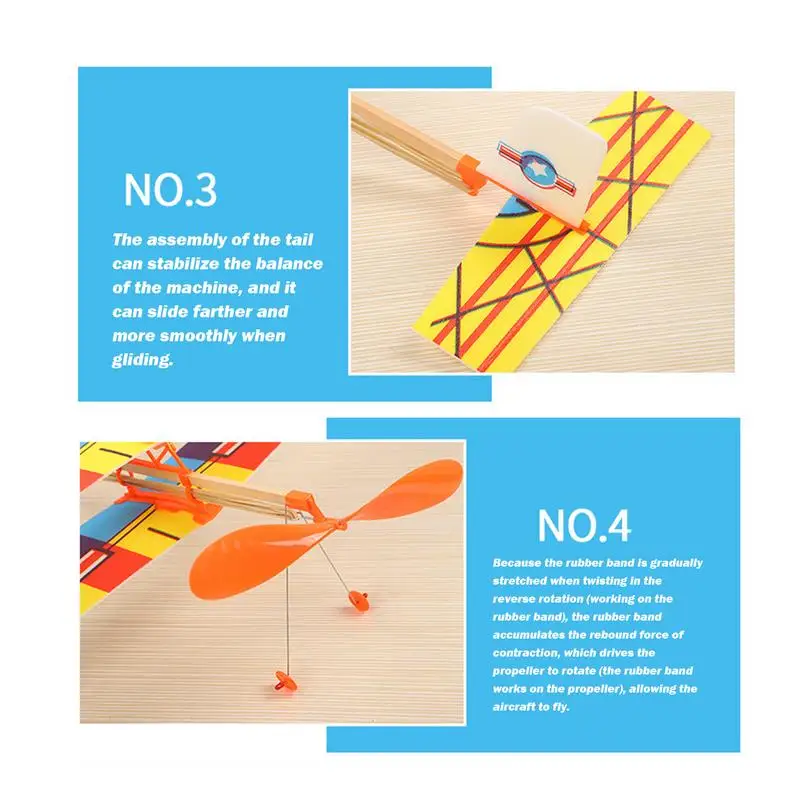 NO.3

The assembly of the tail can stabilize the balance of the machine, and it can slide farther and more smoothly when gliding.

NO.4

Because the rubber band is gradually stretched when twisting in the reverse rotation (working on the rubber band), the rubber band accumulates the rebound force of contraction, which drives the propeller to rotate (the rubber band works on the propeller), allowing the aircraft to fly.