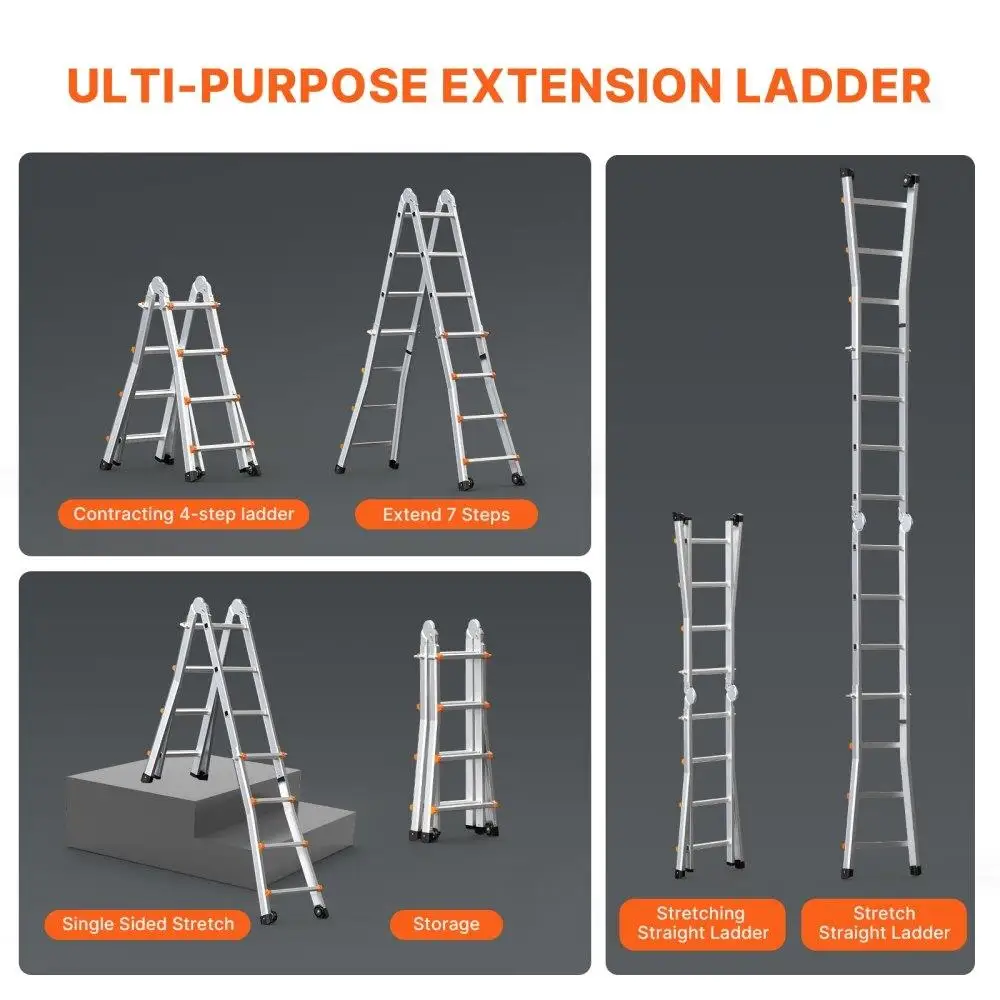 ULTI-PURPOSE EXTENSION LADDER

Contracting 4-step ladder

Extend 7 Steps

Single Sided Stretch

Storage

Stretching Straight Ladder

Stretch Straight Ladder