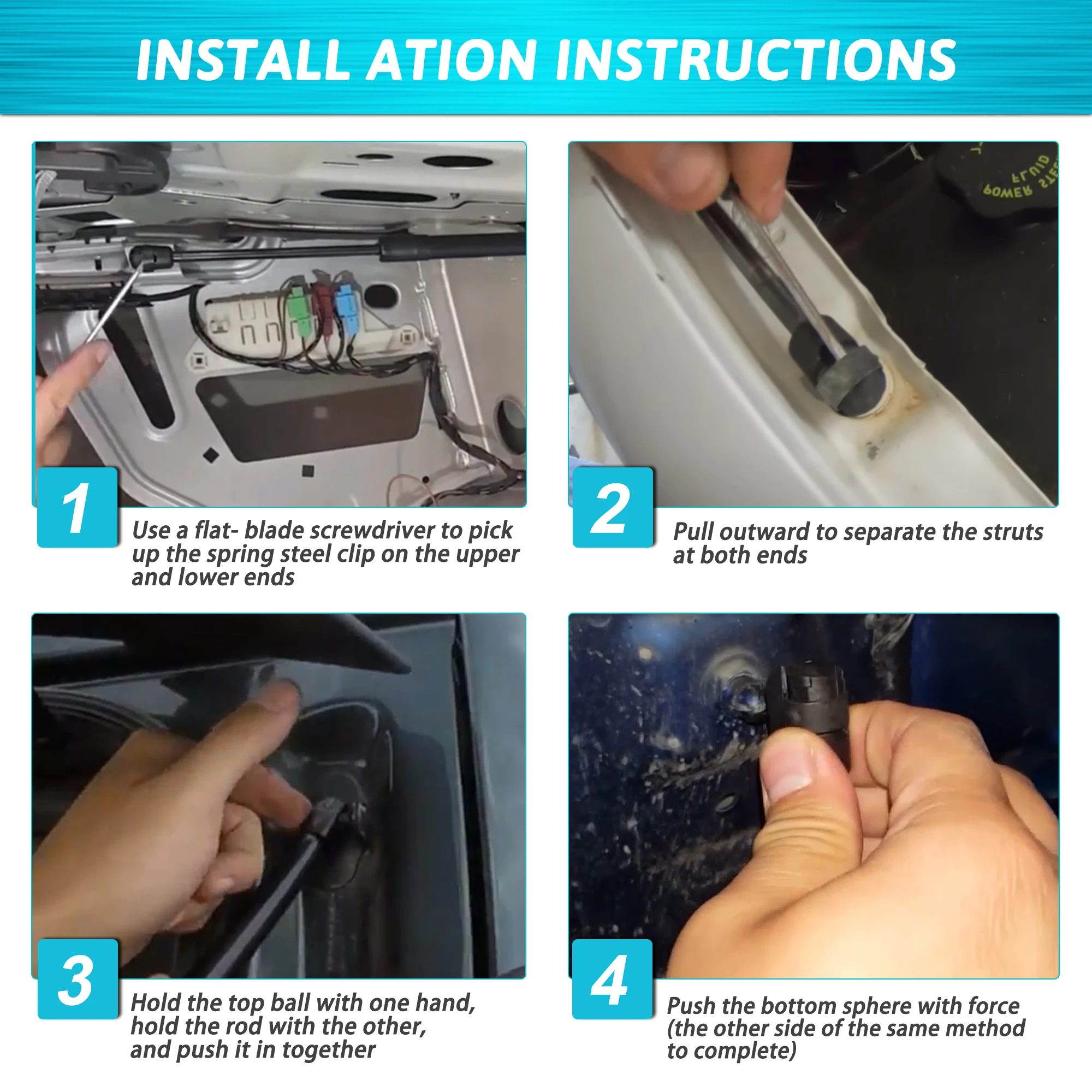 INSTALL ATION INSTRUCTIONS

1

Use a flat- blade screwdriver to pick up the spring steel clip on the upper and lower ends

2

Pull outward to separate the struts at both ends

3

Hold the top ball with one hand, hold the rod with the other, and push it in together

4

Push the bottom sphere with force (the other side of the same method to complete)