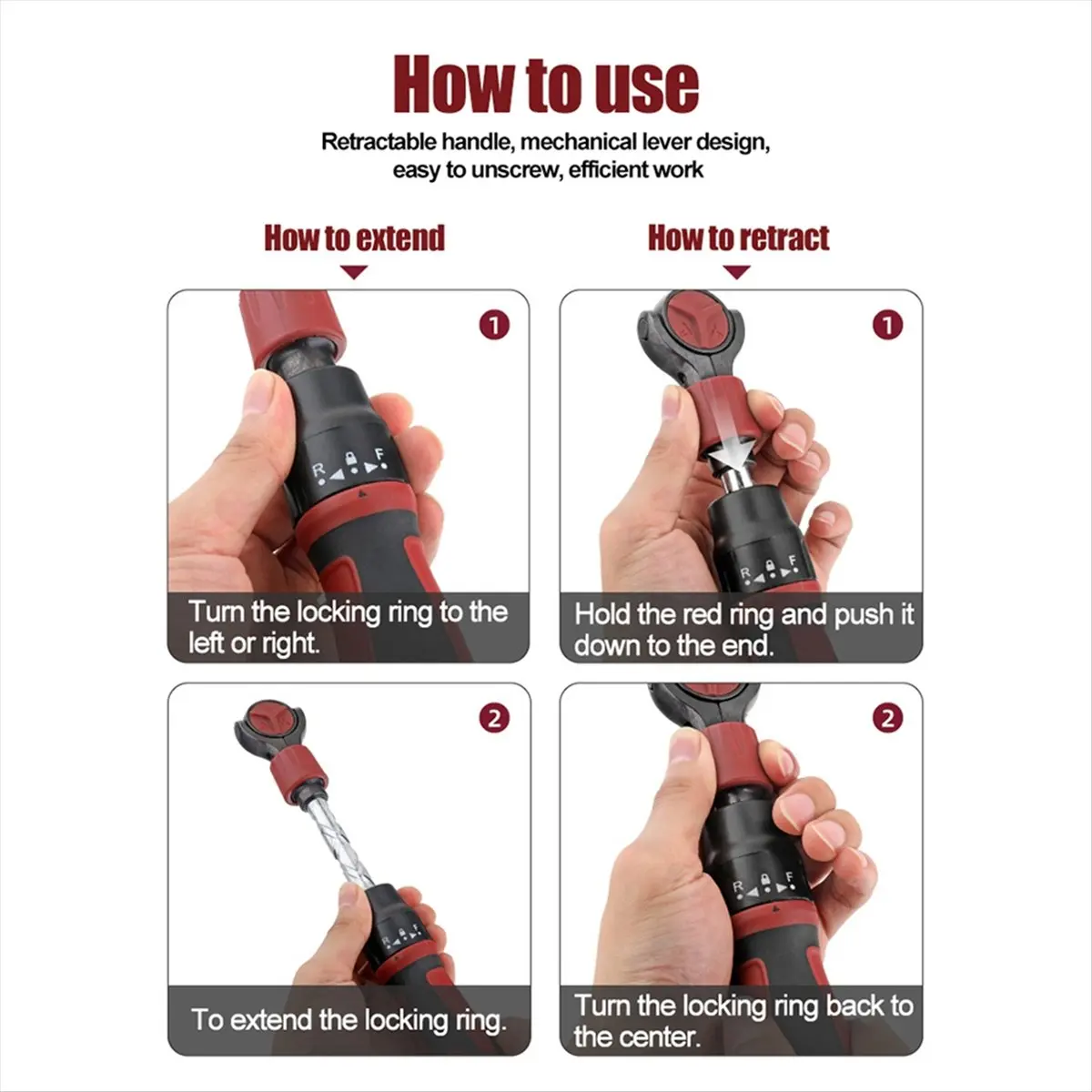 How to use

Retractable handle, mechanical lever design, easy to unscrew, efficient work

How to extend

1

R F

Turn the locking ring to the left or right.

2

R F

To extend the locking ring.

How to retract

1

R F

Hold the red ring and push it down to the end.

2

R F

Turn the locking ring back to the center.