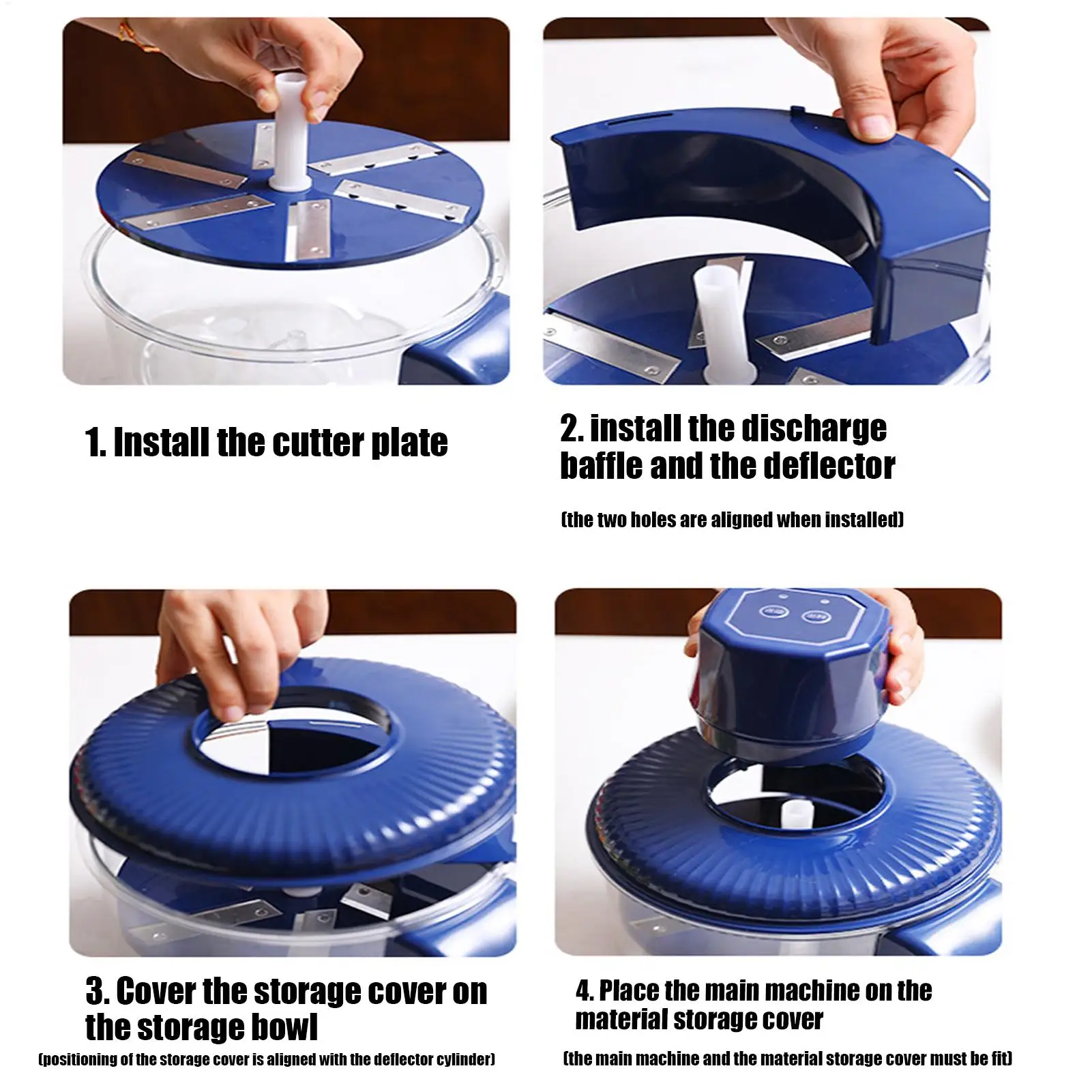 1. Install the cutter plate

2. install the discharge baffle and the deflector

(the two holes are aligned when installed)

3. Cover the storage cover on the storage bowl

(positioning of the storage cover is aligned with the deflector cylinder)

4. Place the main machine on the material storage cover

(the main machine and the material storage cover must be fit)