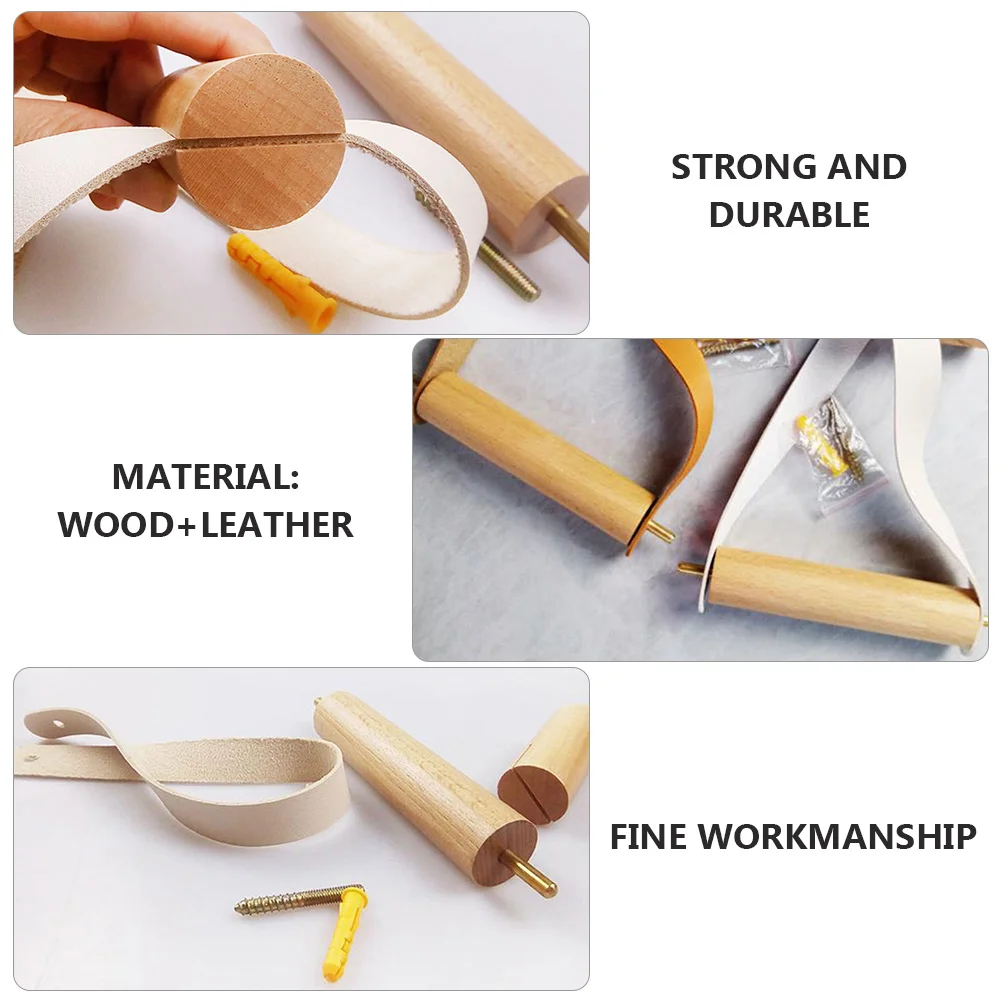 STRONG AND DURABLE

MATERIAL: WOOD+LEATHER

FINE WORKMANSHIP