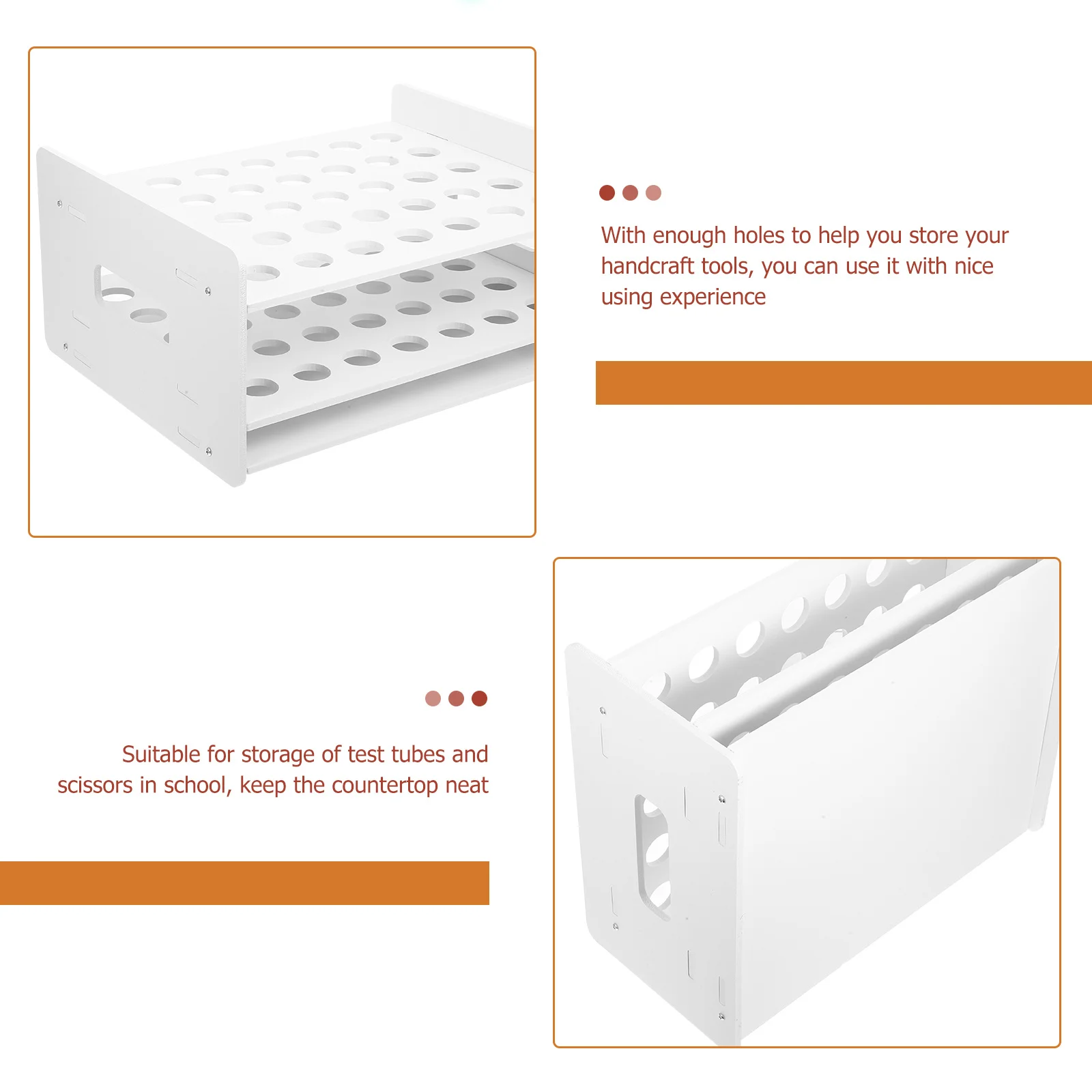 With enough holes to help you store your handcraft tools, you can use it with nice using experience

Suitable for storage of test tubes and scissors in school, keep the countertop neat