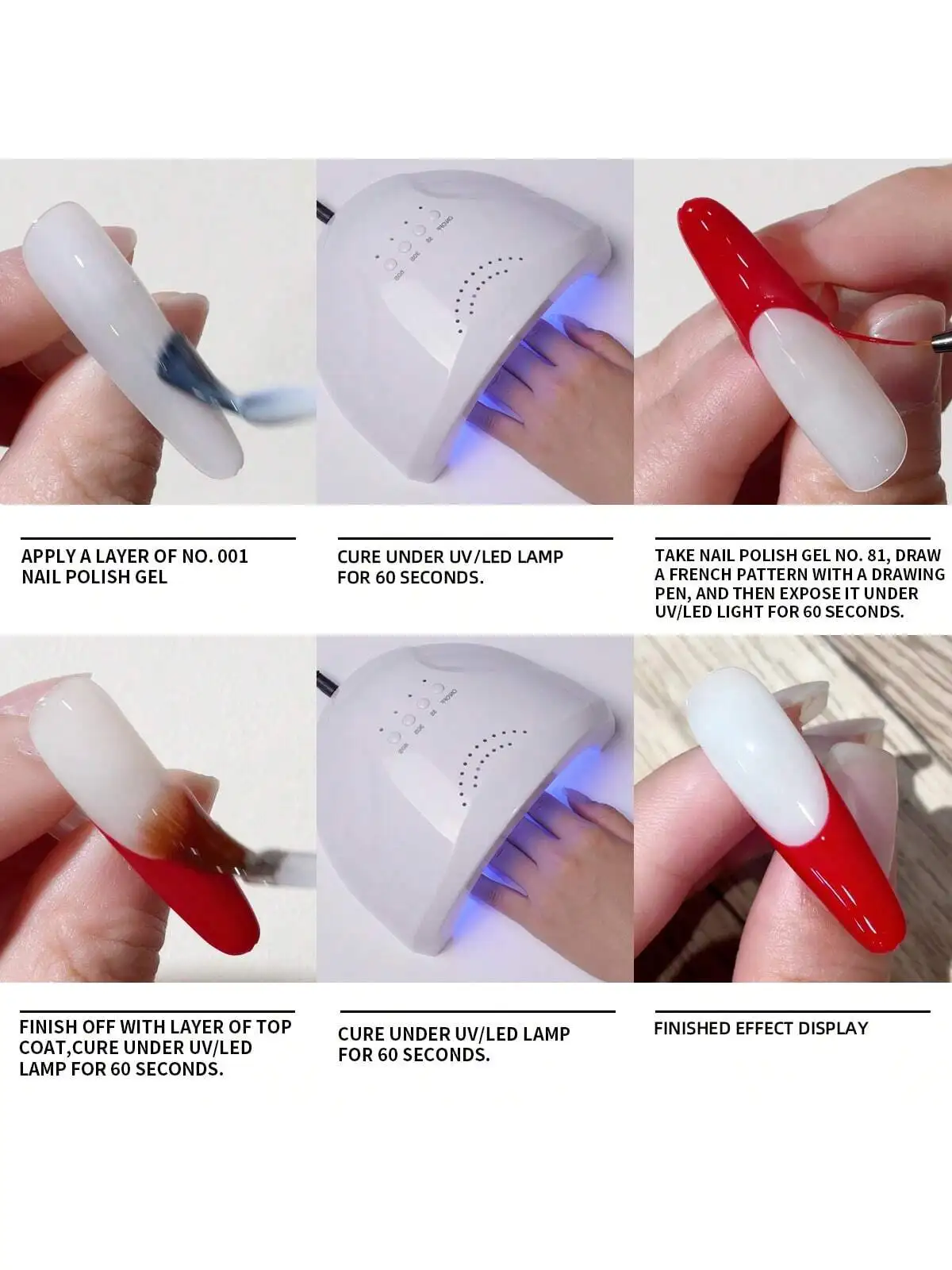 APPLY A LAYER OF NO. 001 NAIL POLISH GEL

CURE UNDER UV/LED LAMP FOR 60 SECONDS.

TAKE NAIL POLISH GEL NO. 81, DRAW A FRENCH PATTERN WITH A DRAWING PEN, AND THEN EXPOSE IT UNDER UV/LED LIGHT FOR 60 SECONDS.

FINISH OFF WITH LAYER OF TOP COAT,CURE UNDER UV/LED LAMP FOR 60 SECONDS.

CURE UNDER UV/LED LAMP FOR 60 SECONDS.

FINISHED EFFECT DISPLAY