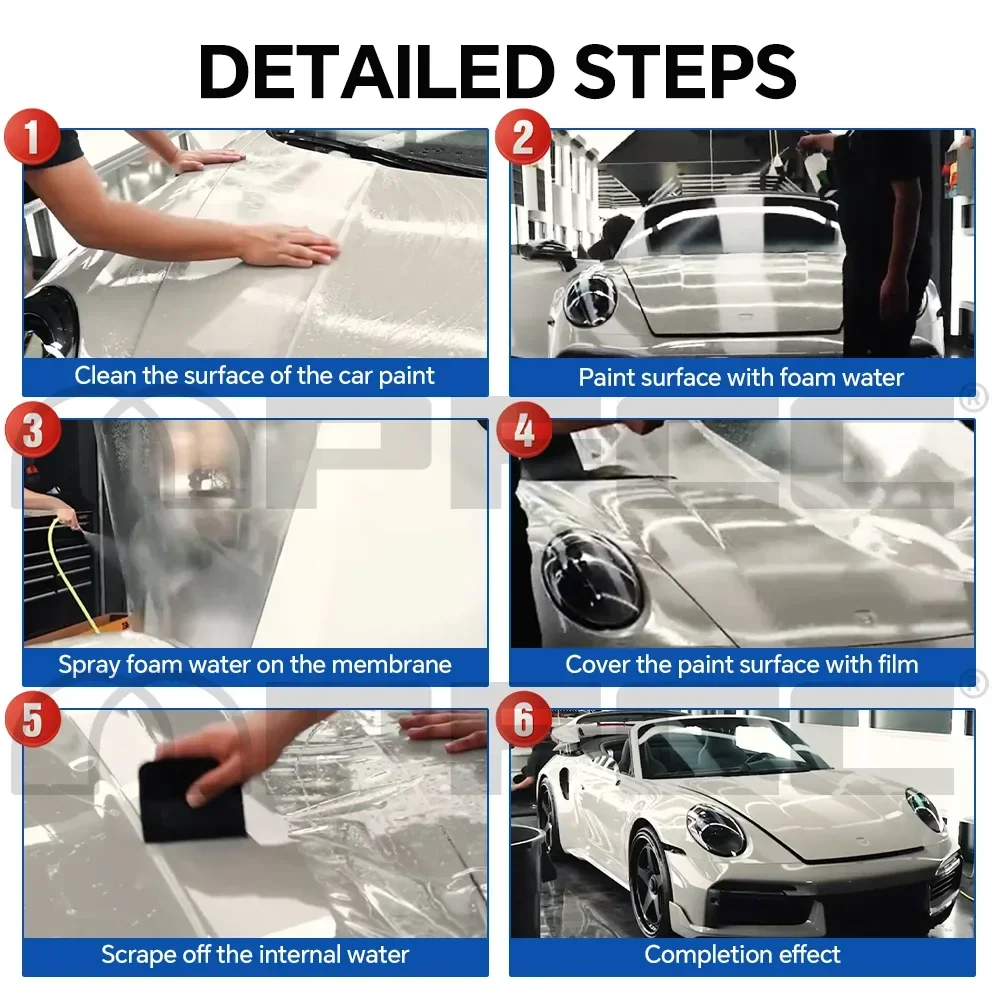 DETAILED STEPS

1
Clean the surface of the car paint

2
Paint surface with foam water

3
Spray foam water on the membrane

4
Cover the paint surface with film

5
Scrape off the internal water

6
Completion effect