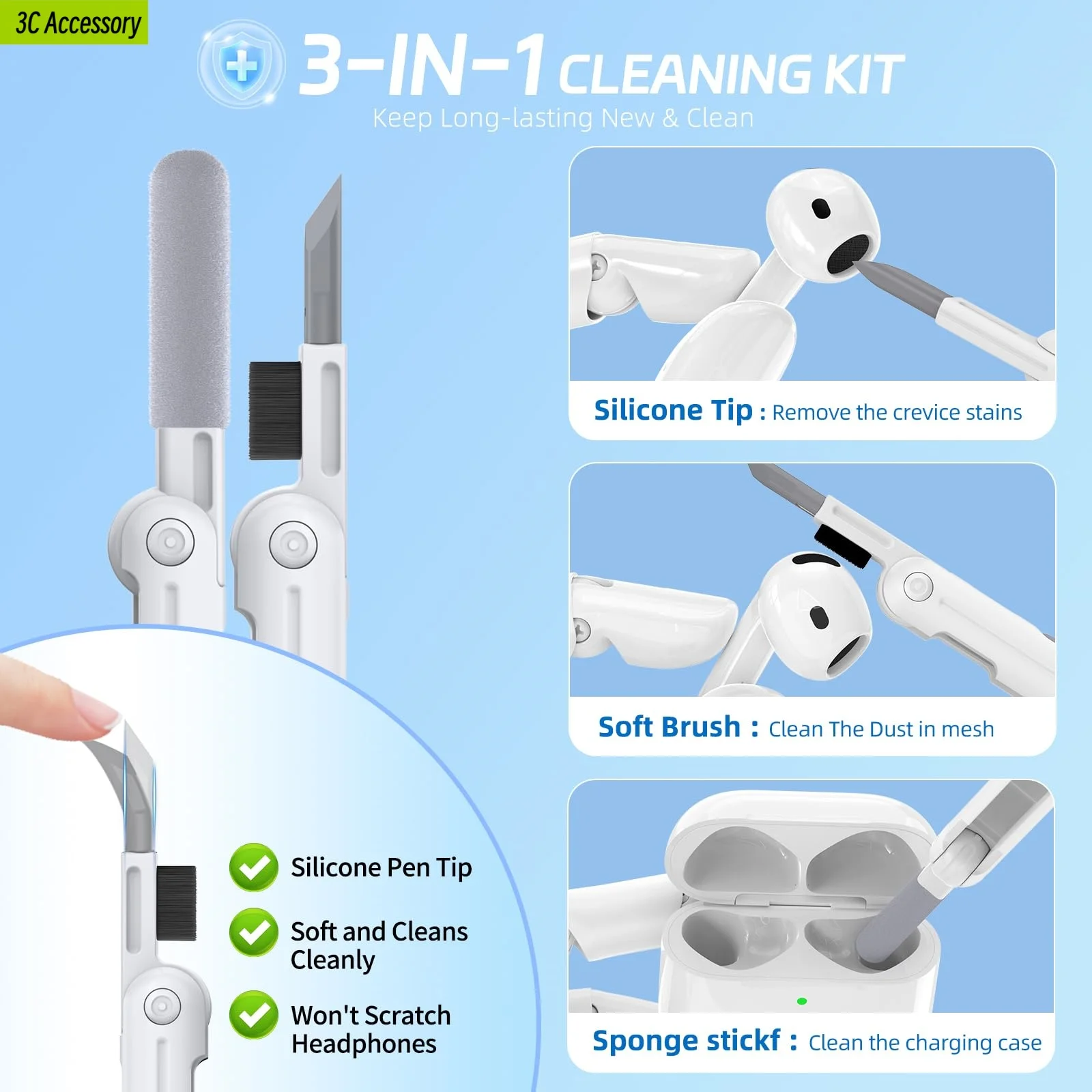 3C Accessory

3-IN-1 CLEANING KIT

Keep Long-lasting New & Clean

Silicone Tip : Remove the crevice stains

Soft Brush : Clean The Dust in mesh

Sponge stickf : Clean the charging case

Silicone Pen Tip

Soft and Cleans Cleanly

Won't Scratch Headphones