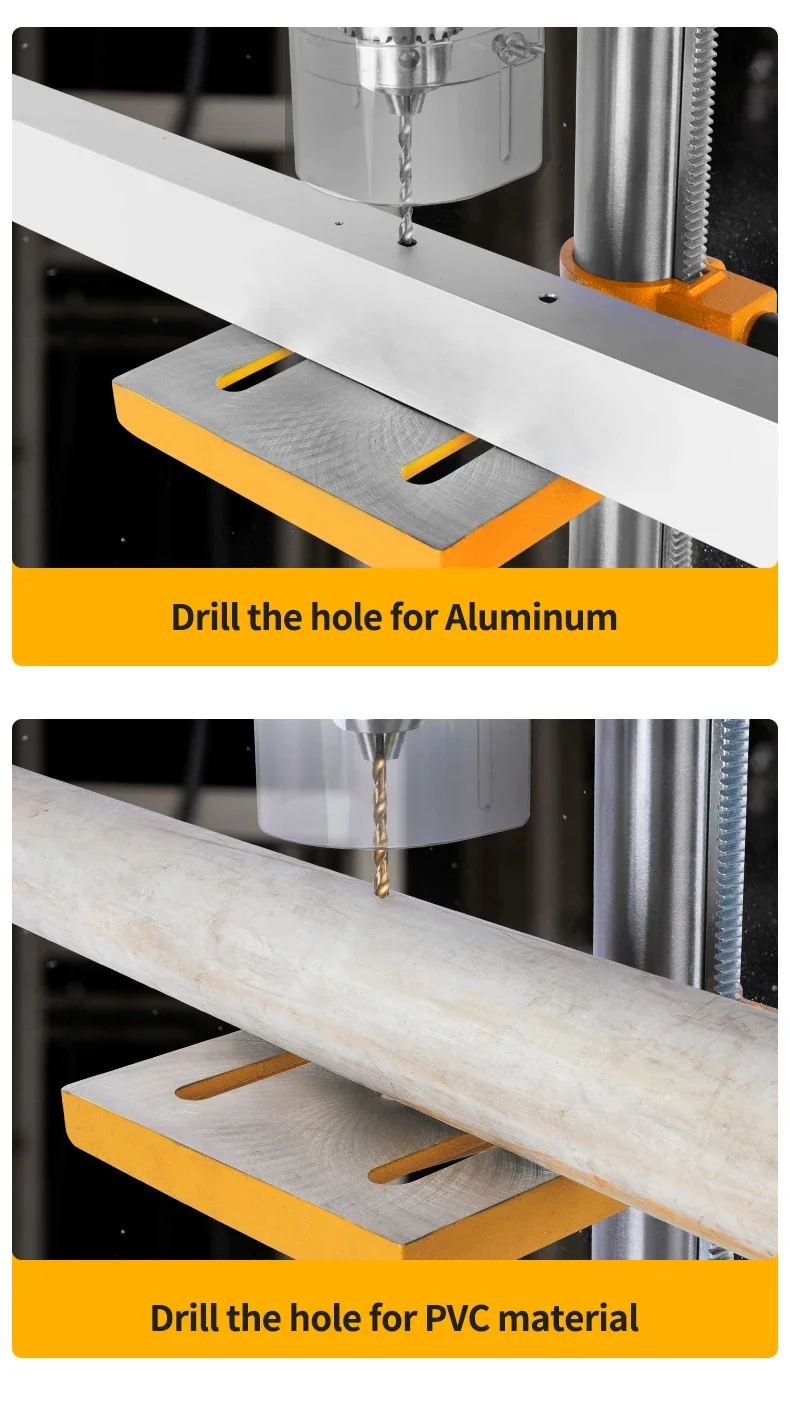 Drill the hole for Aluminum

Drill the hole for PVC material