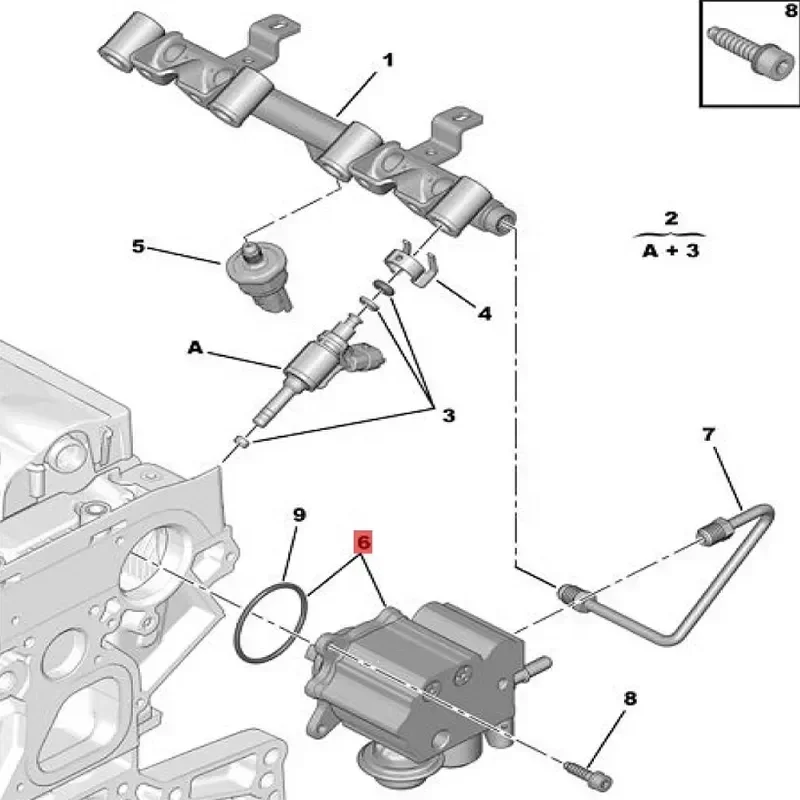 8

1

2
A + 3

5

4

A

3

7

9

6

8