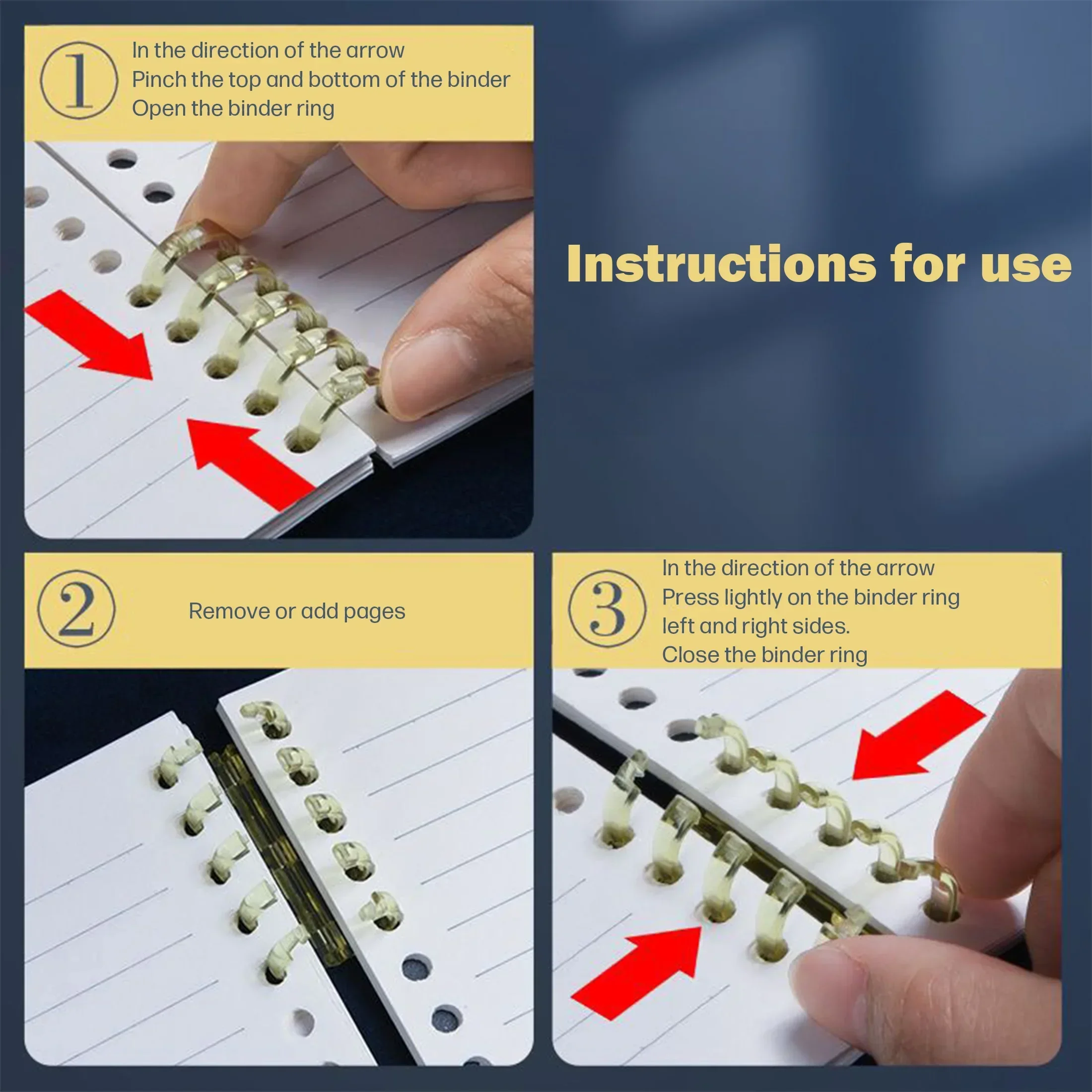 ①
In the direction of the arrow
Pinch the top and bottom of the binder
Open the binder ring

Instructions for use

②
Remove or add pages

③
In the direction of the arrow
Press lightly on the binder ring
left and right sides.
Close the binder ring