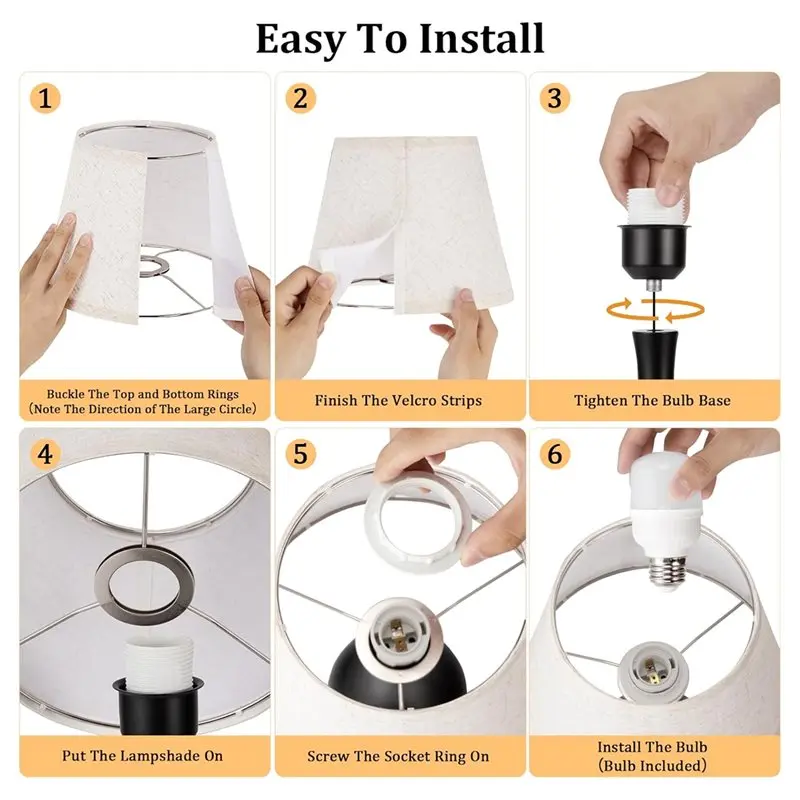 Easy To Install

1

Buckle The Top and Bottom Rings
(Note The Direction of The Large Circle)

2

Finish The Velcro Strips

3

Tighten The Bulb Base

4

Put The Lampshade On

5

Screw The Socket Ring On

6

Install The Bulb
(Bulb Included)