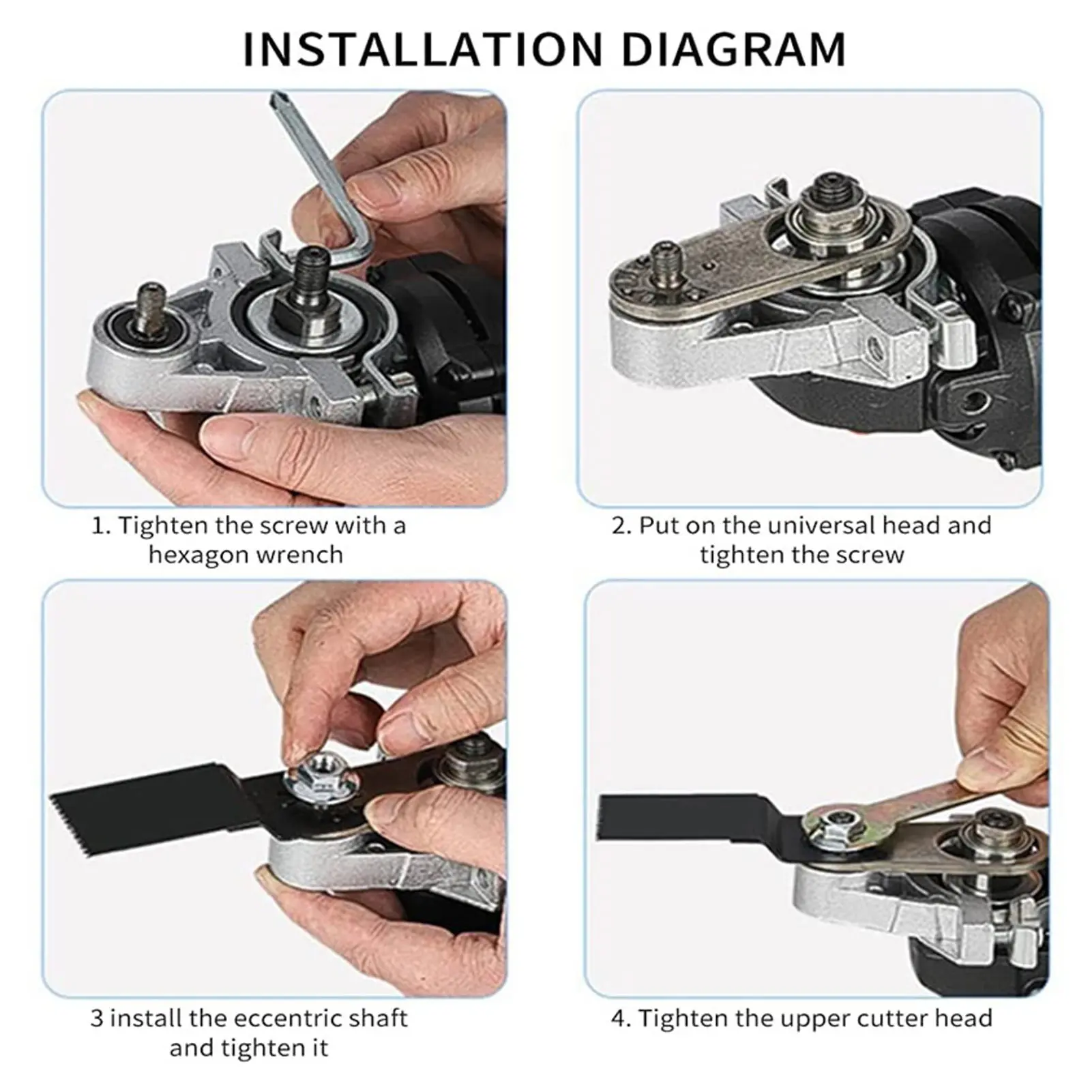 INSTALLATION DIAGRAM

1. Tighten the screw with a hexagon wrench

2. Put on the universal head and tighten the screw

3 install the eccentric shaft and tighten it

4. Tighten the upper cutter head