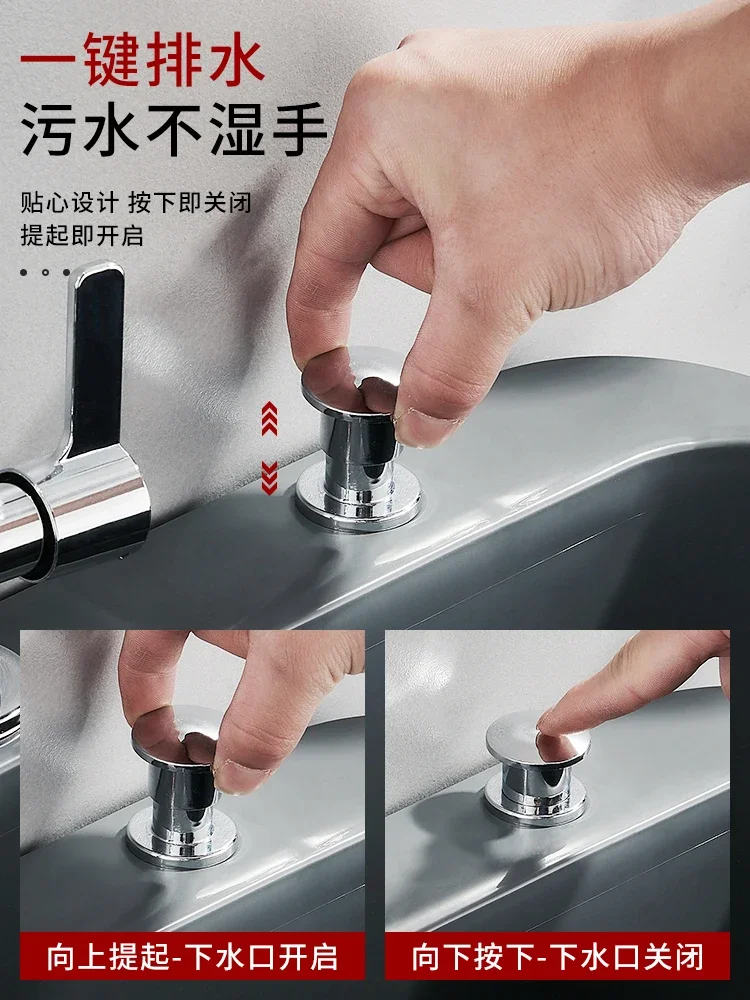 一键排水
污水不湿手

贴心设计 按下即关闭
提起即开启

向上提起-下水口开启

向下按下-下水口关闭