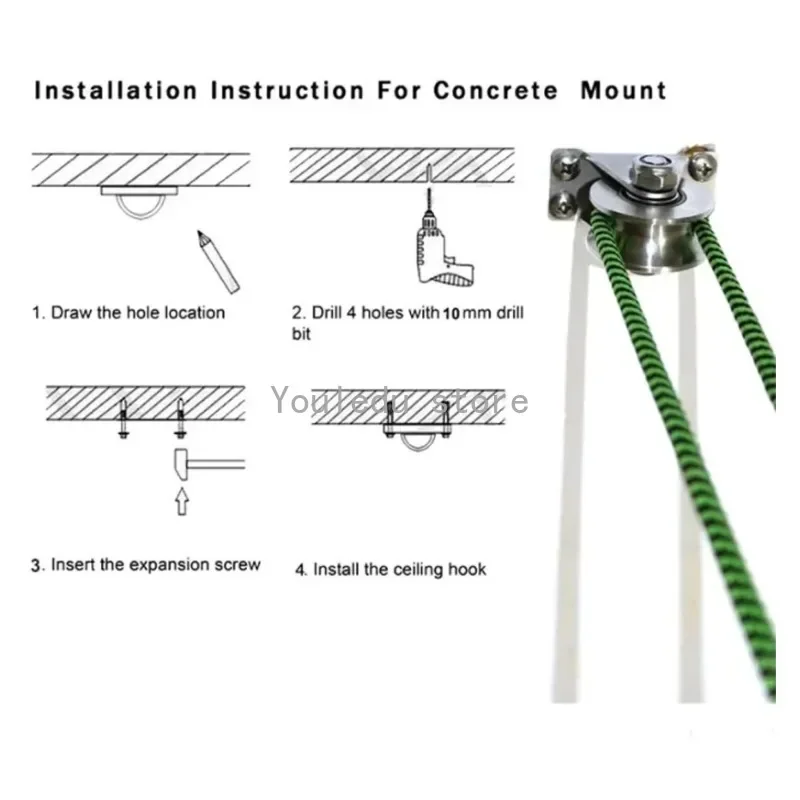 Installation Instruction For Concrete Mount

1. Draw the hole location

2. Drill 4 holes with 10 mm drill bit

Youledu store

3. Insert the expansion screw

4. Install the ceiling hook