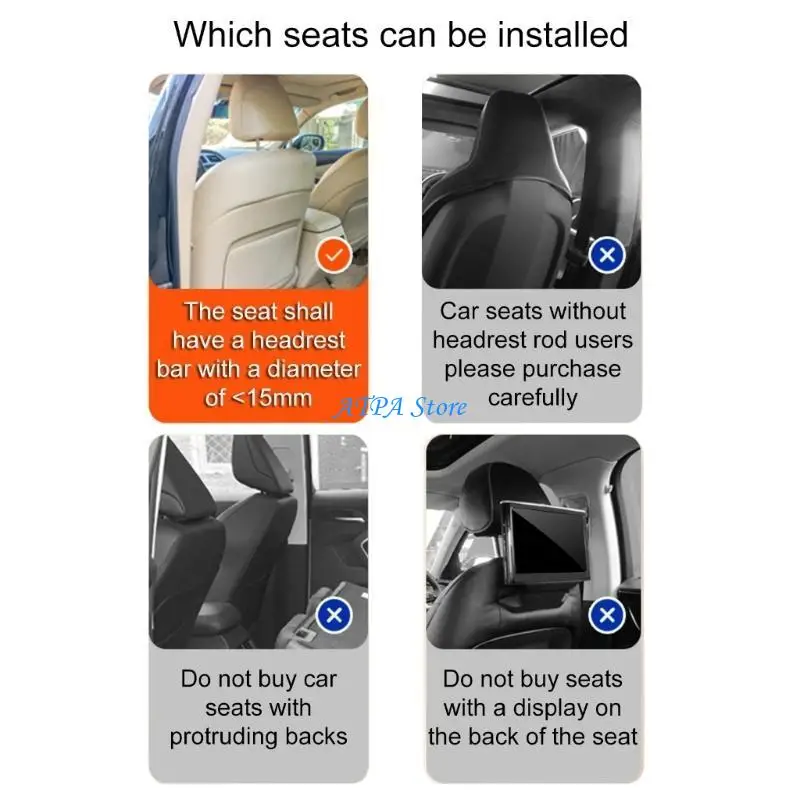 Which seats can be installed

The seat shall have a headrest bar with a diameter of <15mm

Car seats without headrest rod users please purchase carefully

ATPA Store

Do not buy car seats with protruding backs

Do not buy seats with a display on the back of the seat