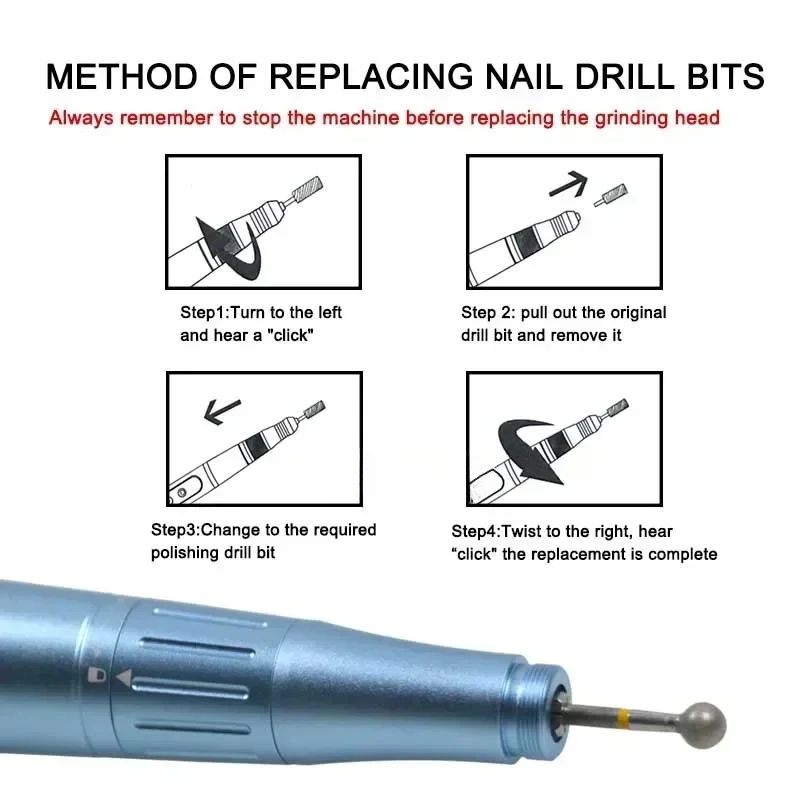 METHOD OF REPLACING NAIL DRILL BITS

Always remember to stop the machine before replacing the grinding head

Step1:Turn to the left and hear a "click"

Step 2: pull out the original drill bit and remove it

Step3:Change to the required polishing drill bit

Step4:Twist to the right, hear "click" the replacement is complete