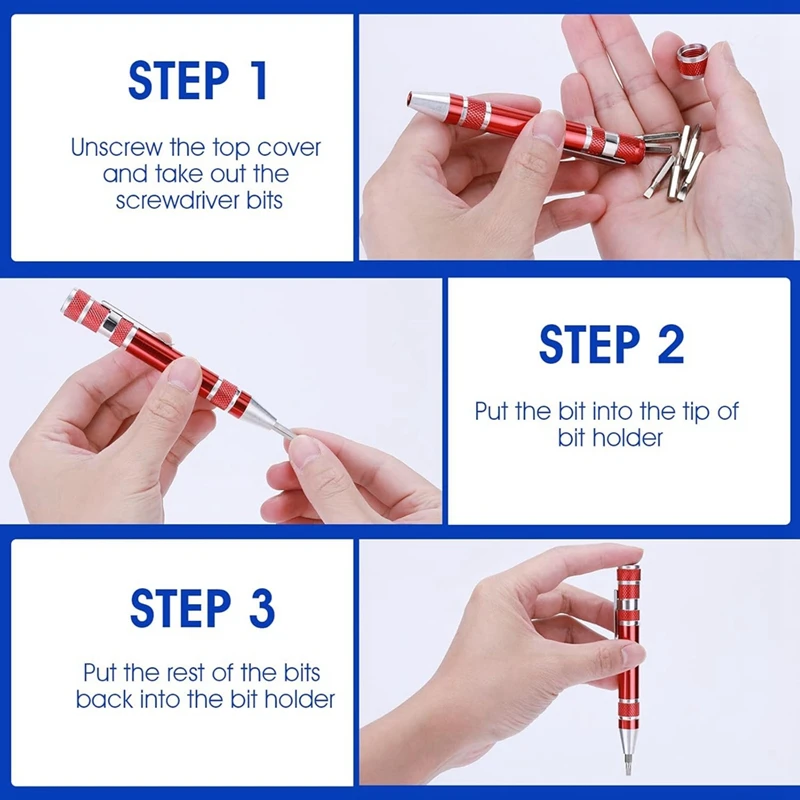 STEP 1

Unscrew the top cover and take out the screwdriver bits

STEP 2

Put the bit into the tip of bit holder

STEP 3

Put the rest of the bits back into the bit holder