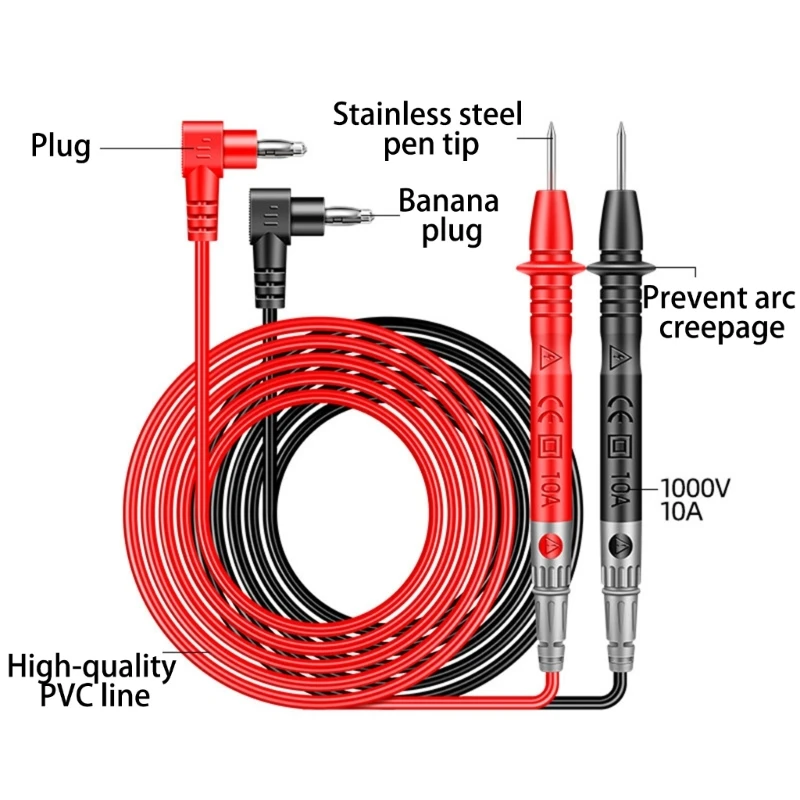 Plug

Stainless steel pen tip

Banana plug

Prevent arc creepage

CE
10A

CE
10A

1000V 10A

High-quality PVC line