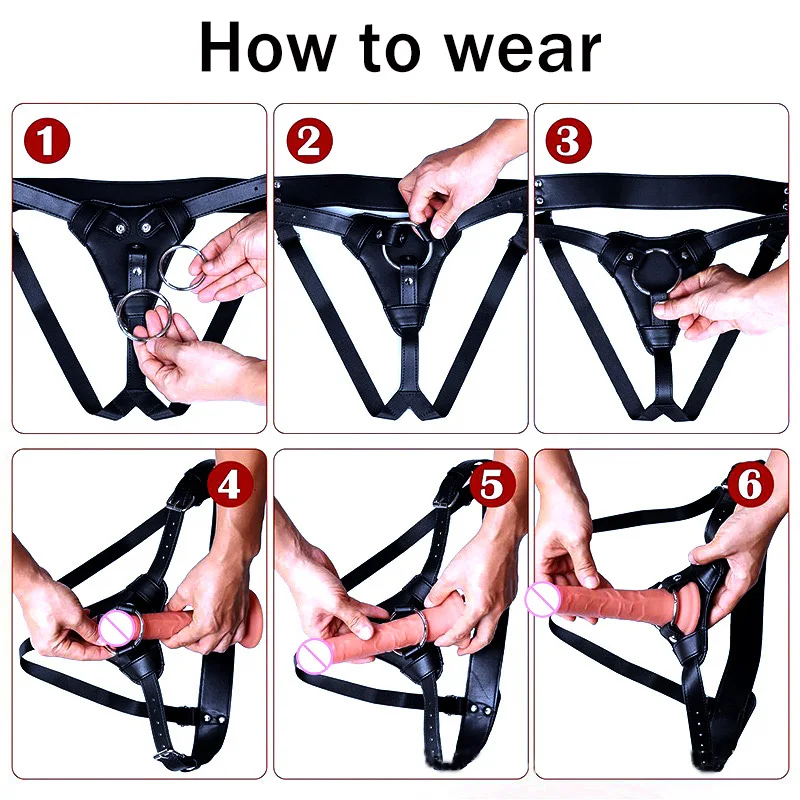 How to wear

1

2

3

4

5

6