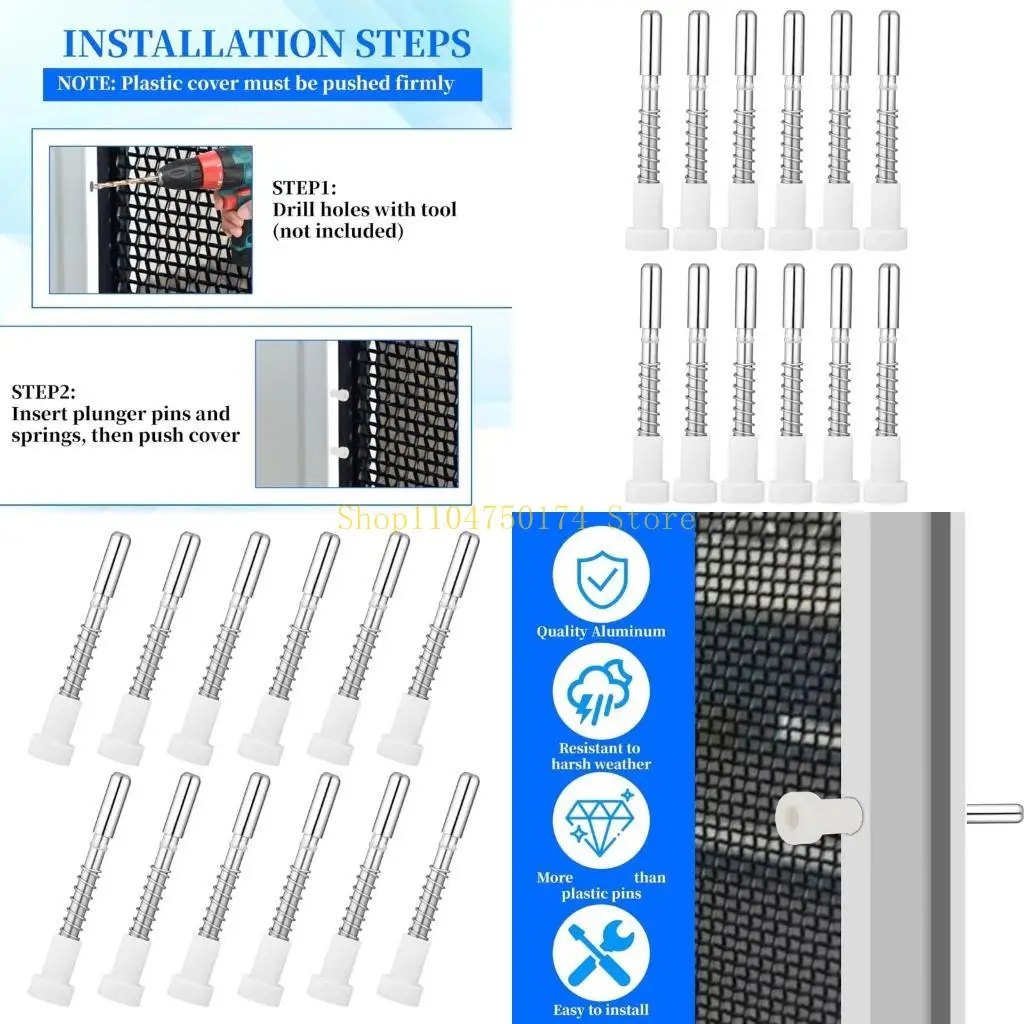 INSTALLATION STEPS

NOTE: Plastic cover must be pushed firmly

STEP1:
Drill holes with tool (not included)

STEP2:
Insert plunger pins and springs, then push cover

Shop1104750174 Store

Quality Aluminum

Resistant to harsh weather

More than plastic pins

Easy to install