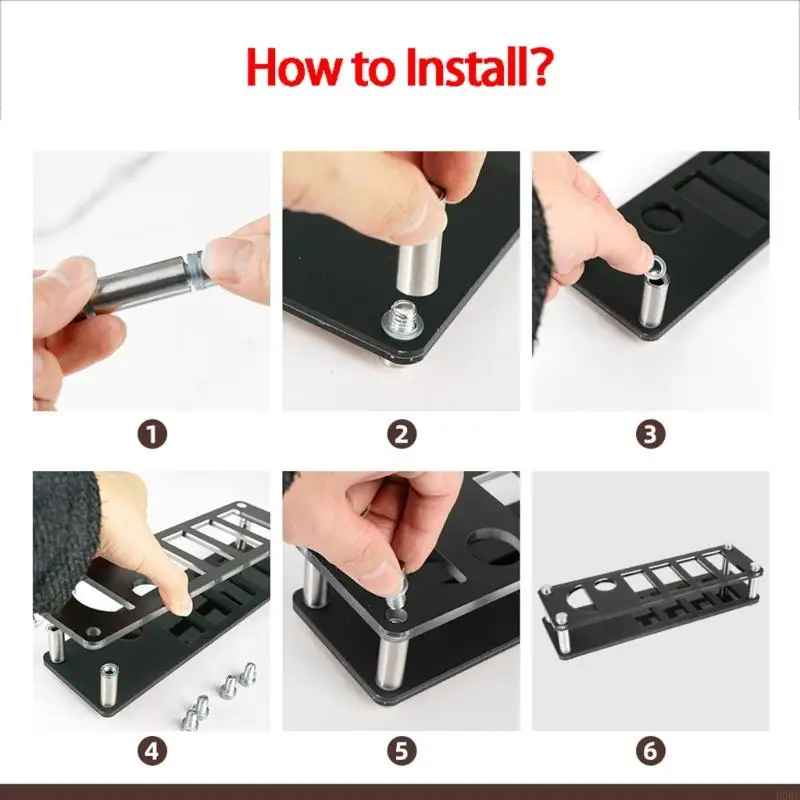 How to Install?

1

2

3

4

5

6