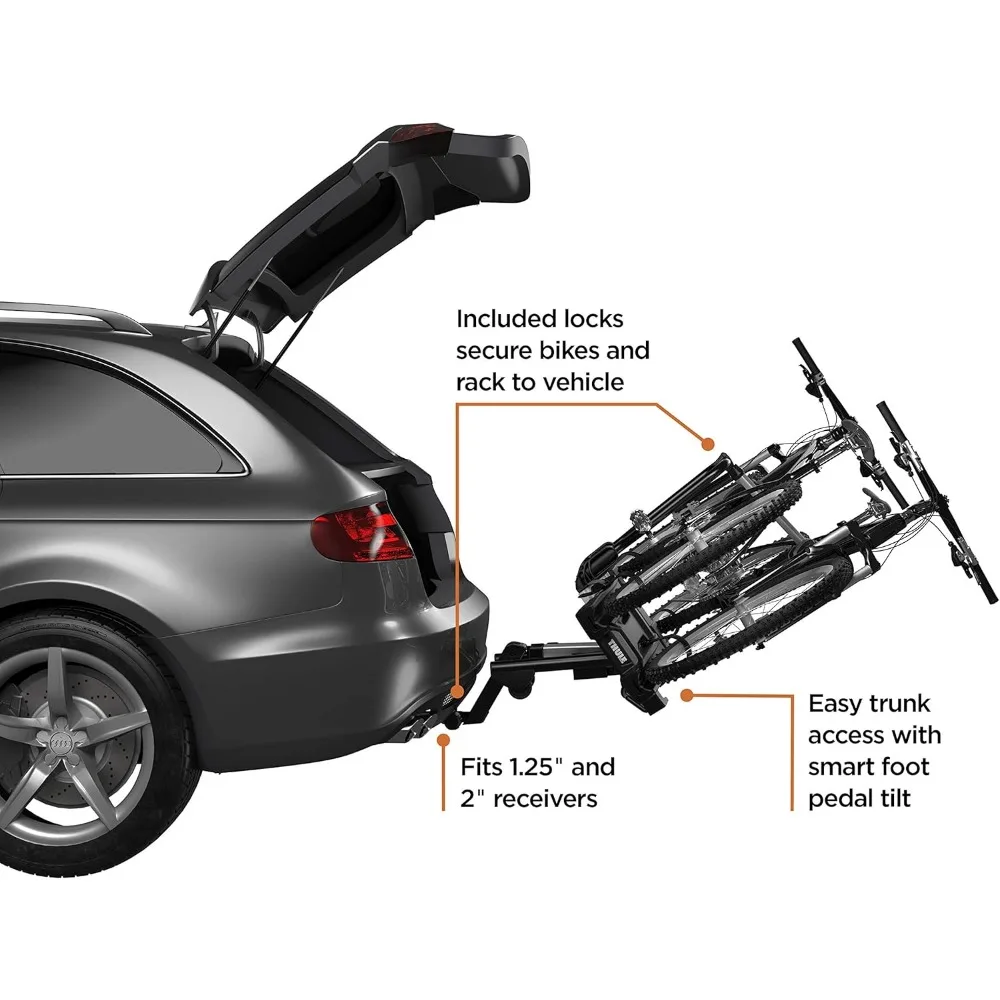 Included locks secure bikes and rack to vehicle

Fits 1.25" and 2" receivers

Easy trunk access with smart foot pedal tilt

THULE