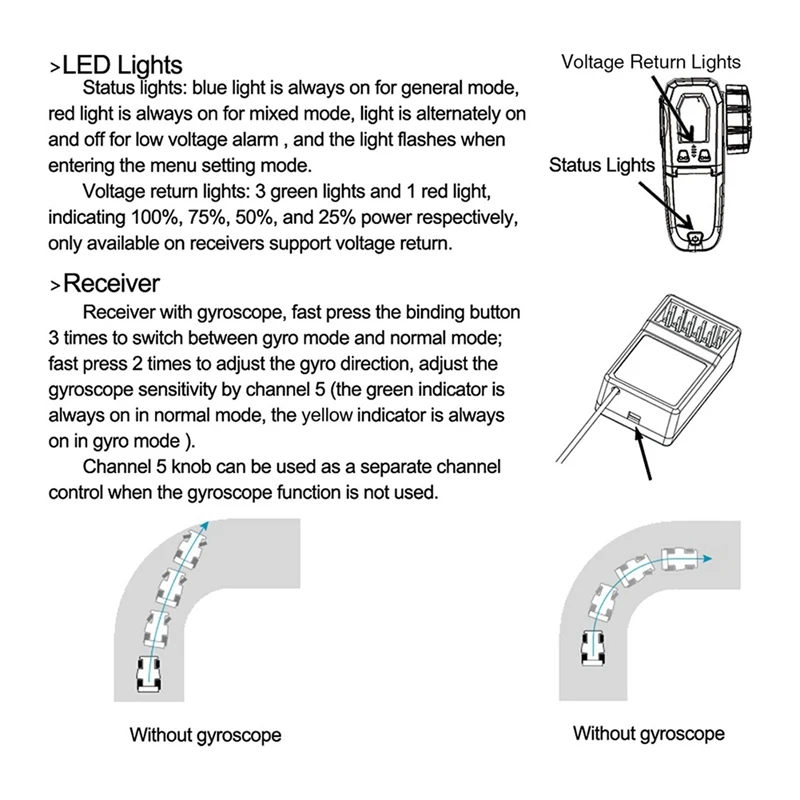 >LED Lights

Status lights: blue light is always on for general mode, red light is always on for mixed mode, light is alternately on and off for low voltage alarm , and the light flashes when entering the menu setting mode.

Voltage return lights: 3 green lights and 1 red light, indicating 100%, 75%, 50%, and 25% power respectively, only available on receivers support voltage return.

Voltage Return Lights

Status Lights

>Receiver

Receiver with gyroscope, fast press the binding button 3 times to switch between gyro mode and normal mode; fast press 2 times to adjust the gyro direction, adjust the gyroscope sensitivity by channel 5 (the green indicator is always on in normal mode, the yellow indicator is always on in gyro mode ).

Channel 5 knob can be used as a separate channel control when the gyroscope function is not used.

Without gyroscope

Without gyroscope