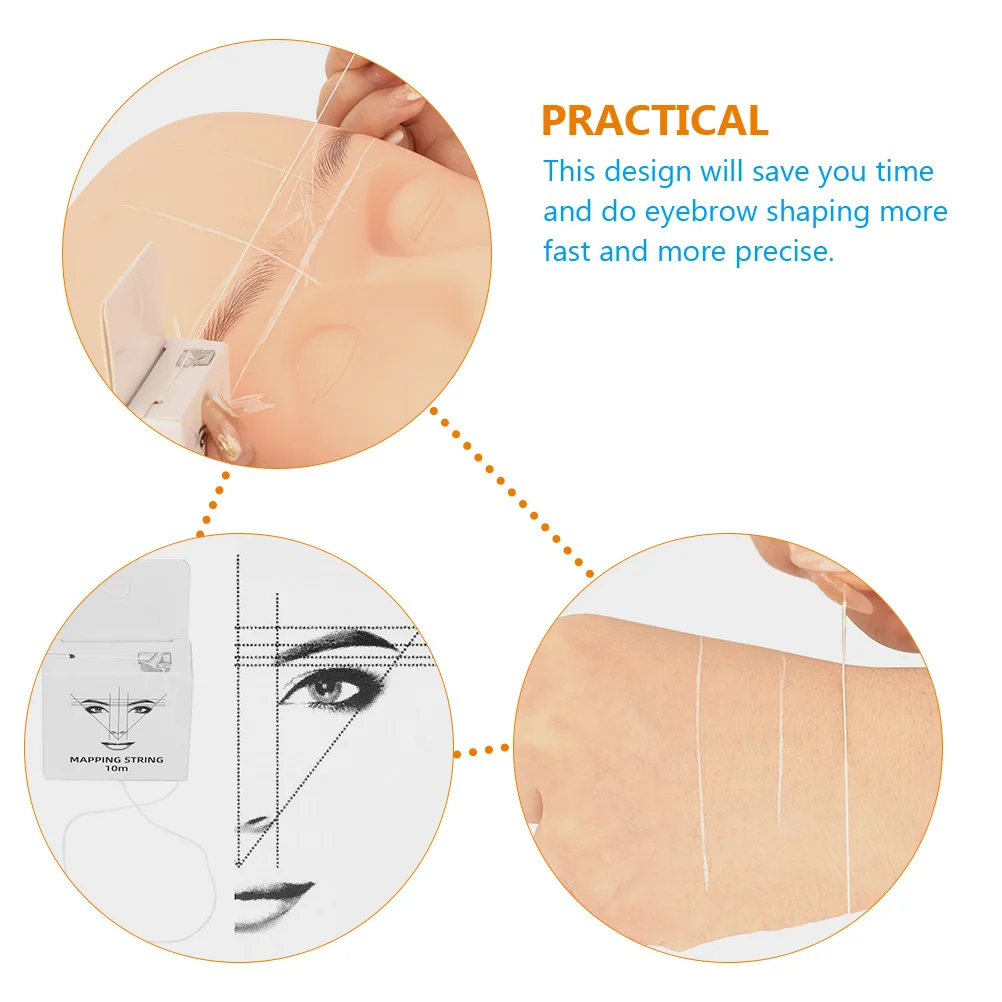 PRACTICAL

This design will save you time and do eyebrow shaping more fast and more precise.

MAPPING STRING
10m