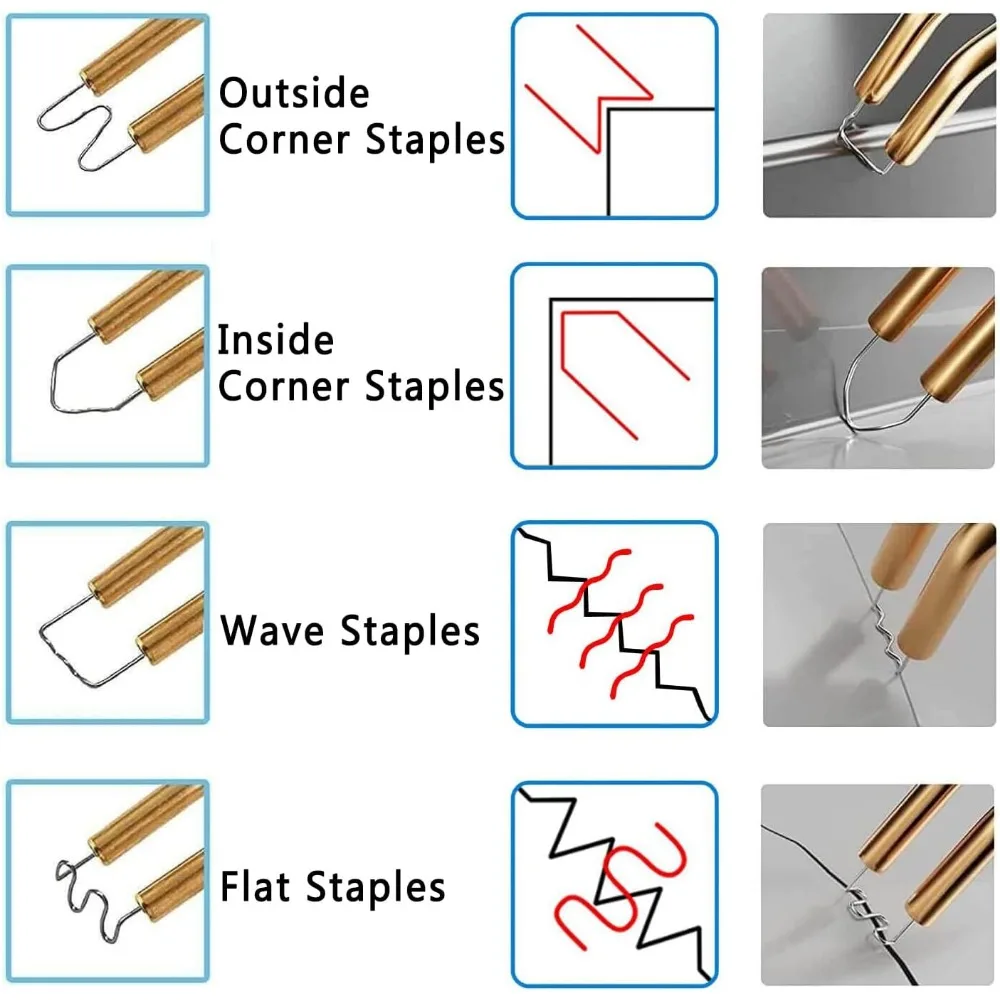 Outside Corner Staples

Inside Corner Staples

Wave Staples

Flat Staples