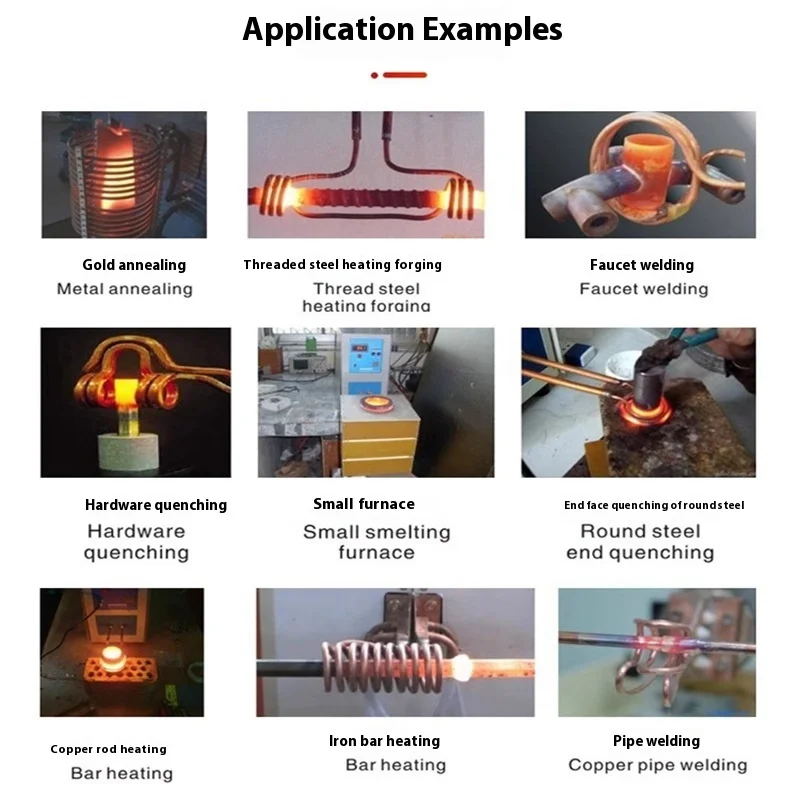 Application Examples

Gold annealing
Metal annealing

Threaded steel heating forging
Thread steel heating forging

Faucet welding
Faucet welding

Hardware quenching
Hardware quenching

Small furnace
Small smelting furnace

End face quenching of round steel
Round steel end quenching

Copper rod heating
Bar heating

Iron bar heating
Bar heating

Pipe welding
Copper pipe welding