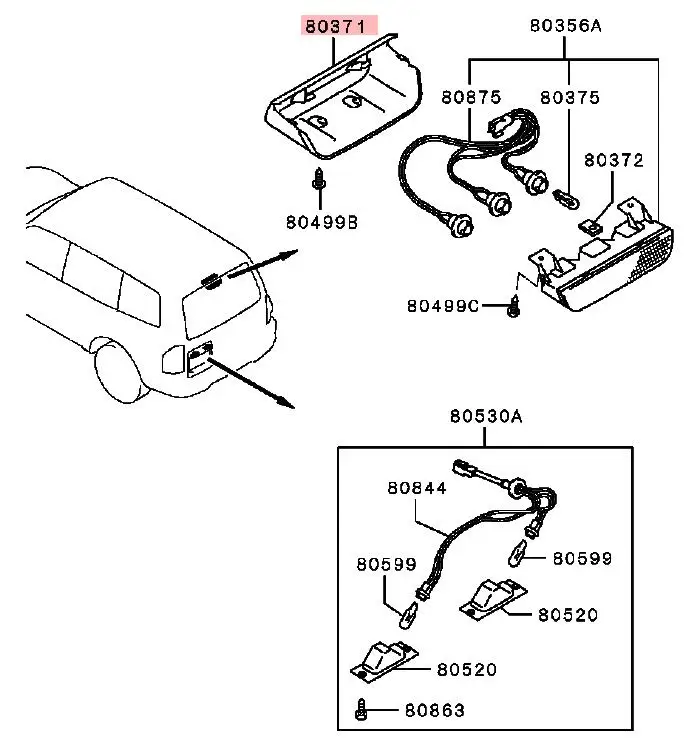 80371

80356A

80875

80375

80372

80499B

80499C

80530A

80844

80599

80599

80520

80520

80863