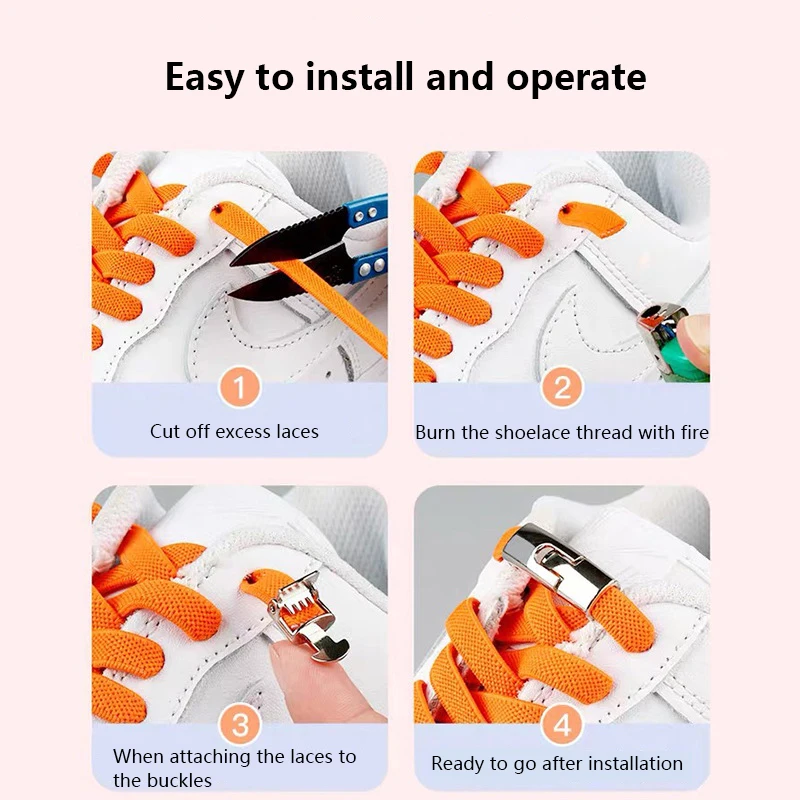 Easy to install and operate

1
Cut off excess laces

2
Burn the shoelace thread with fire

3
When attaching the laces to the buckles

4
Ready to go after installation