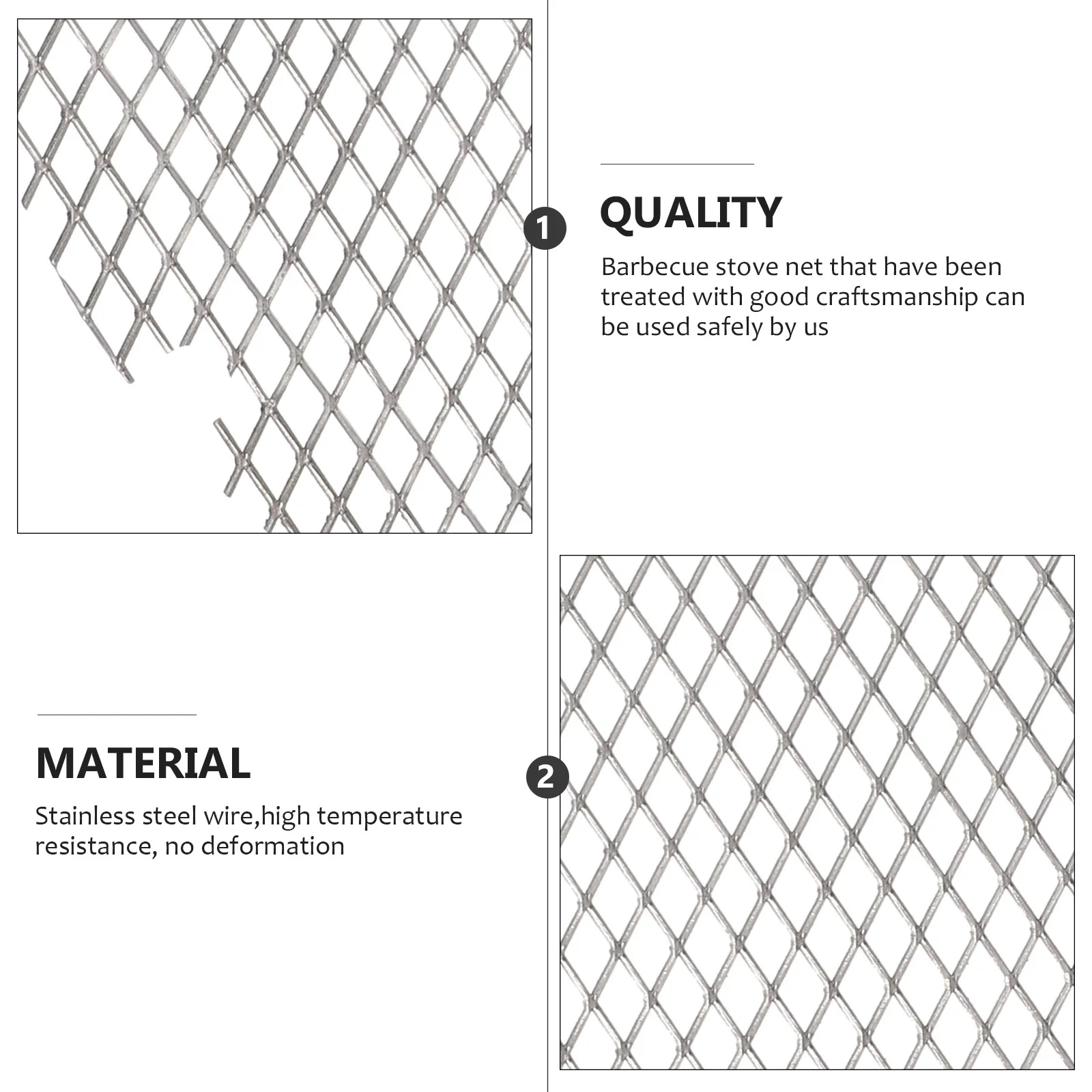 1

QUALITY

Barbecue stove net that have been treated with good craftsmanship can be used safely by us

MATERIAL

Stainless steel wire,high temperature resistance, no deformation

2