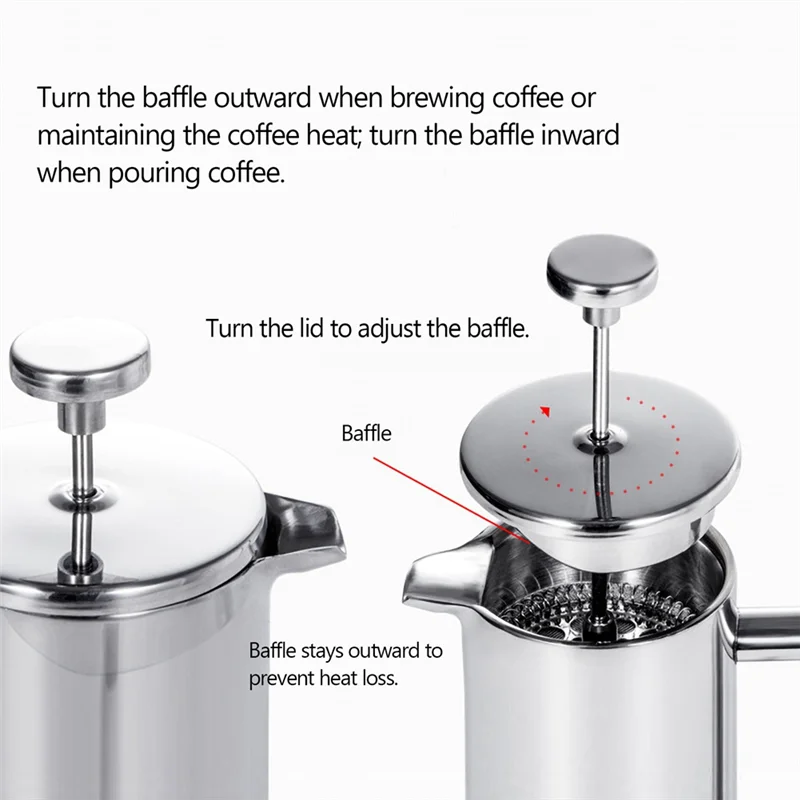 Turn the baffle outward when brewing coffee or maintaining the coffee heat; turn the baffle inward when pouring coffee.

Turn the lid to adjust the baffle.

Baffle

Baffle stays outward to prevent heat loss.