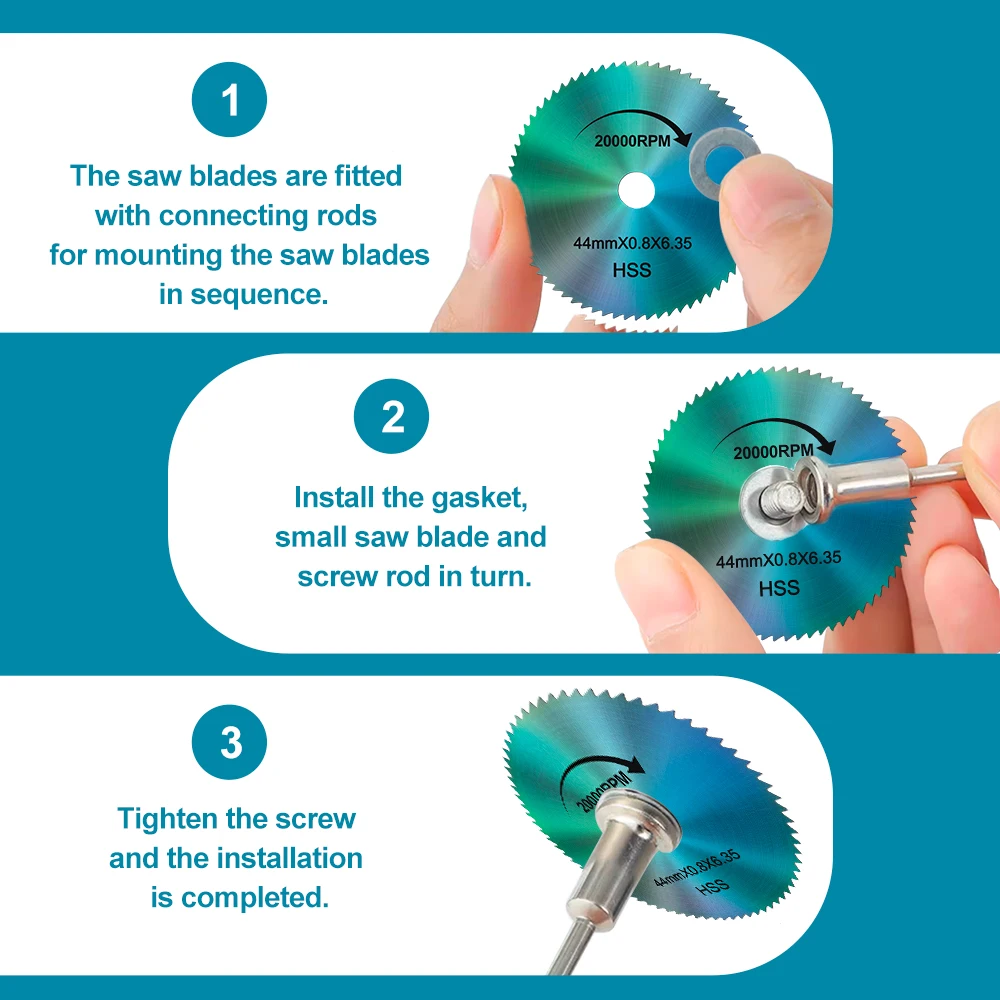 1

The saw blades are fitted with connecting rods for mounting the saw blades in sequence.

20000RPM

44mmX0.8X6.35

HSS

2

Install the gasket, small saw blade and screw rod in turn.

20000RPM

44mmX0.8X6.35

HSS

3

Tighten the screw and the installation is completed.

20000RPM

44mmX0.8X6.35

HSS