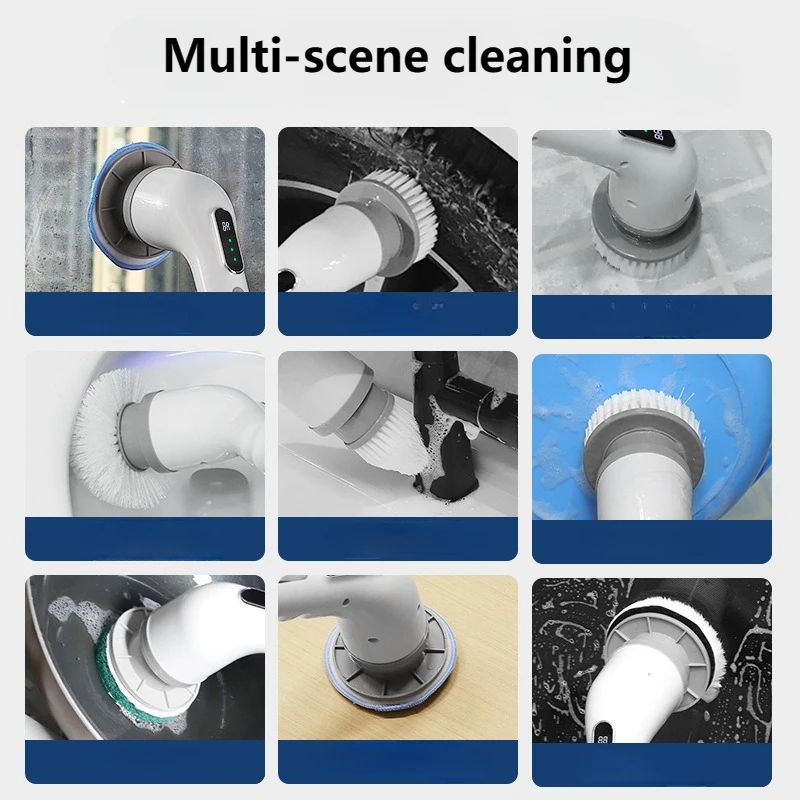 Multi-scene cleaning