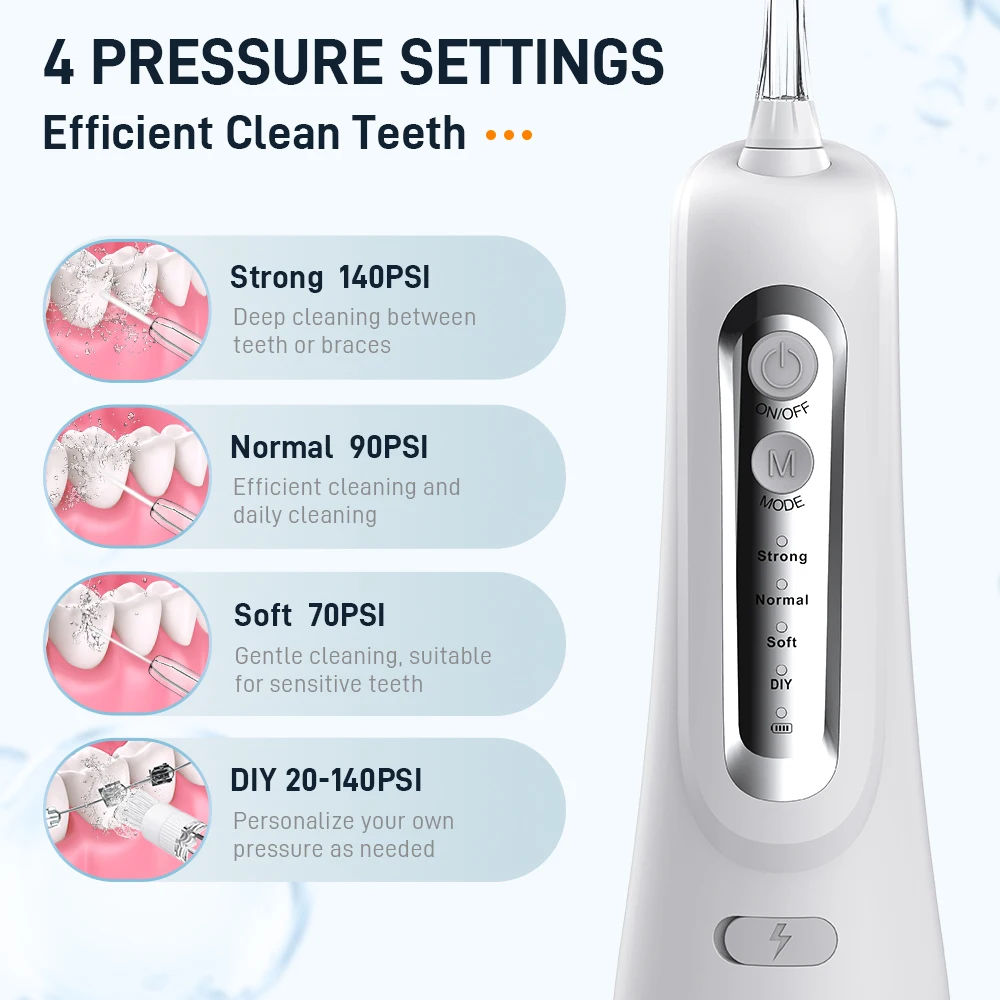 4 PRESSURE SETTINGS
Efficient Clean Teeth

Strong 140PSI
Deep cleaning between teeth or braces

Normal 90PSI
Efficient cleaning and daily cleaning

Soft 70PSI
Gentle cleaning, suitable for sensitive teeth

DIY 20-140PSI
Personalize your own pressure as needed

ON/OFF
M
MODE
Strong
Normal
Soft
DIY