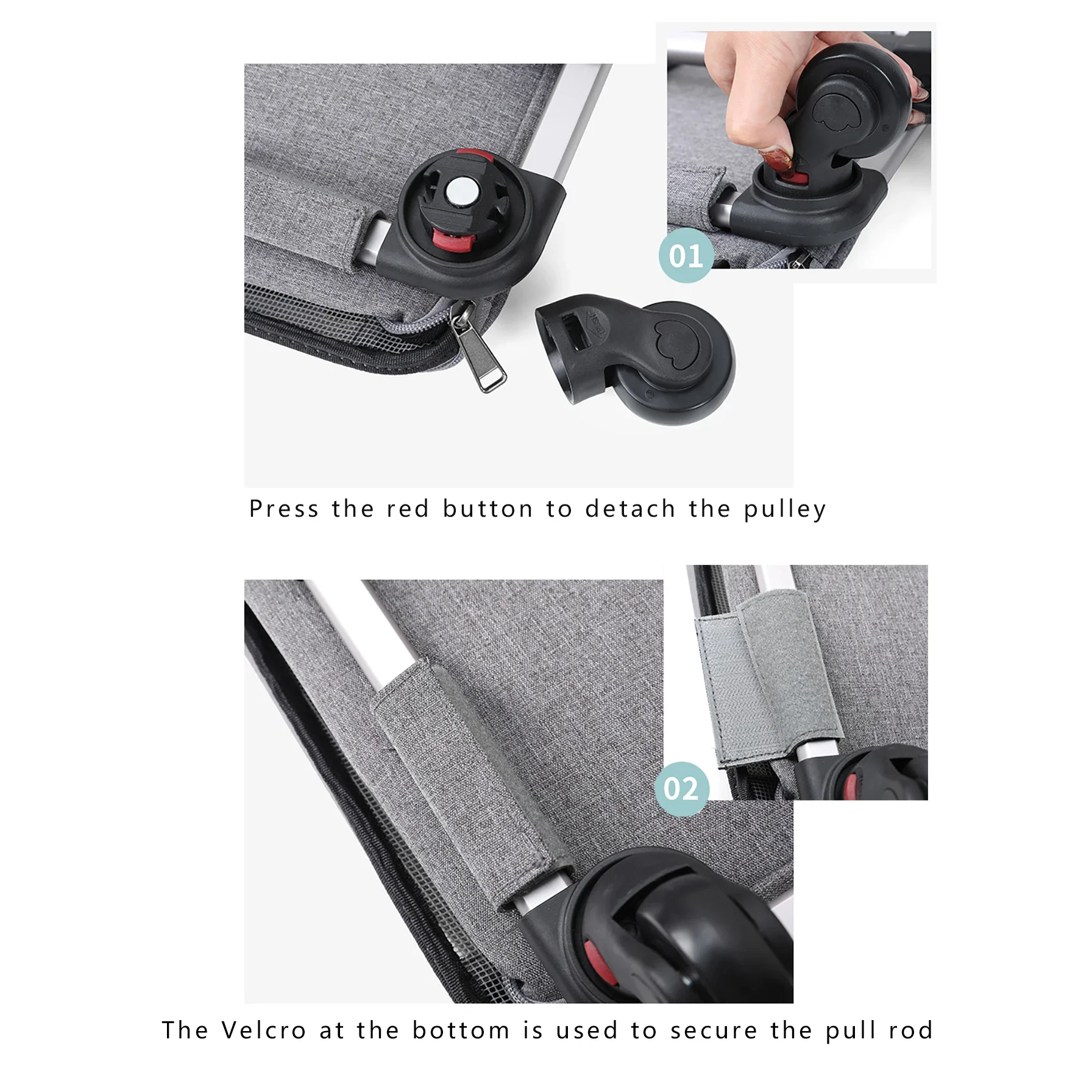 01

Press the red button to detach the pulley

02

The Velcro at the bottom is used to secure the pull rod