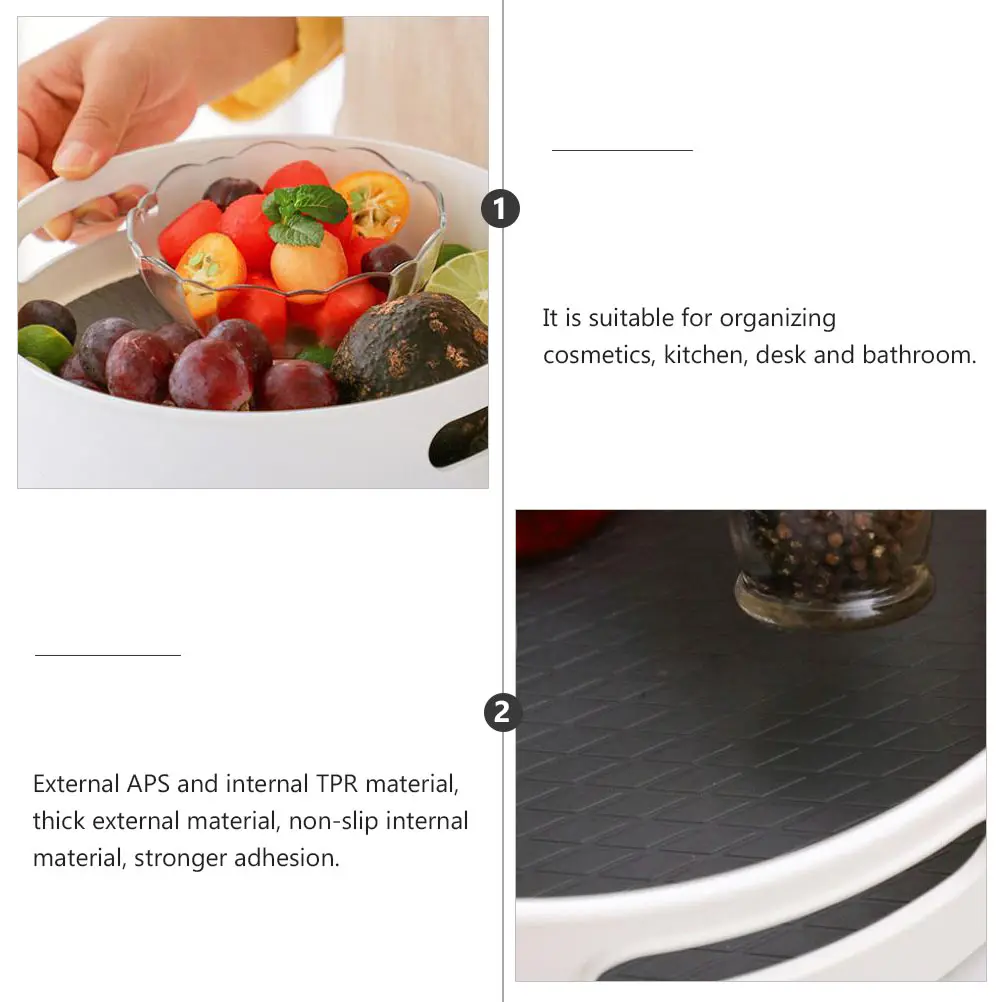 1

It is suitable for organizing cosmetics, kitchen, desk and bathroom.

2

External APS and internal TPR material, thick external material, non-slip internal material, stronger adhesion.