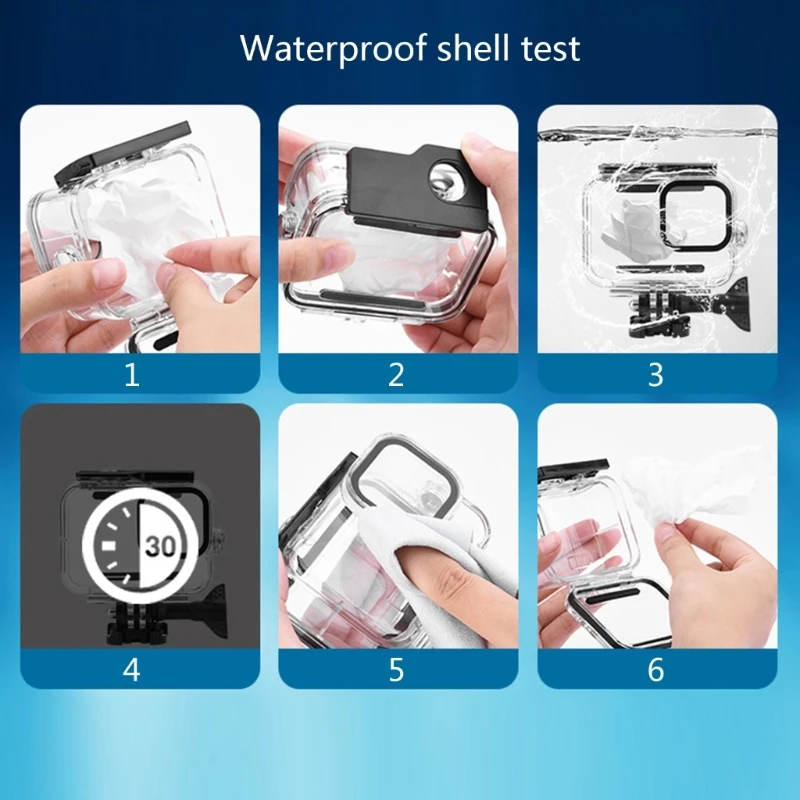 Waterproof shell test

1

2

3

30

4

5

6