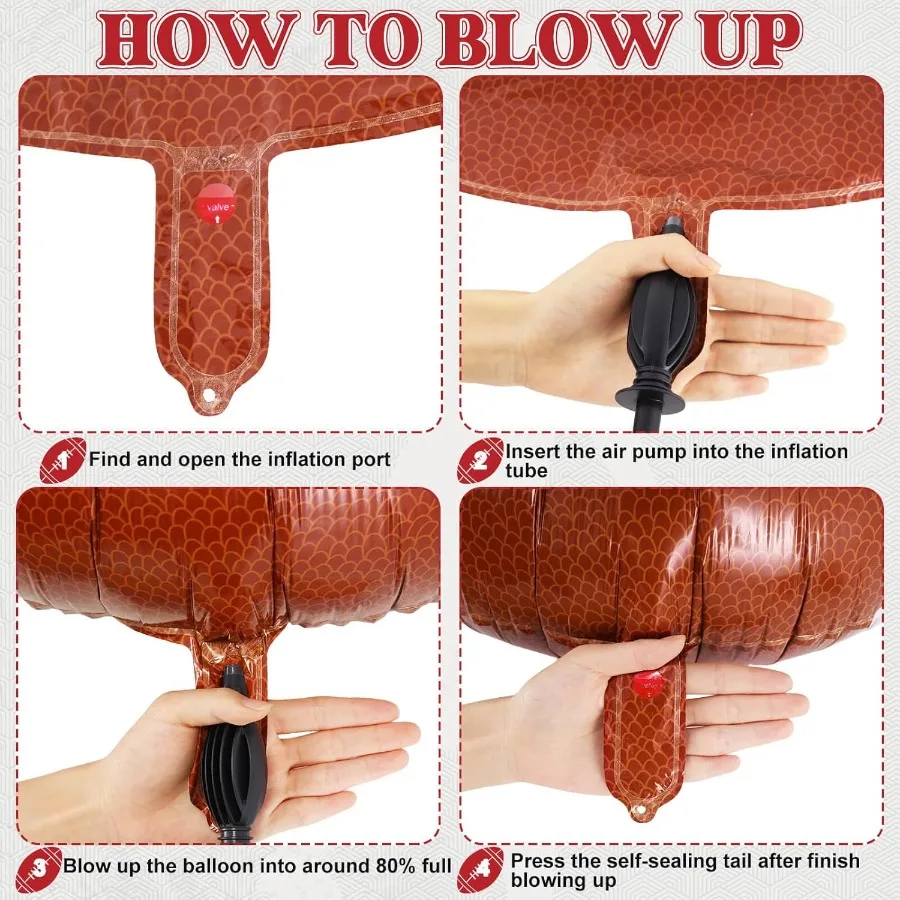 HOW TO BLOW UP

valve

1 Find and open the inflation port

2 Insert the air pump into the inflation tube

3 Blow up the balloon into around 80% full

4 Press the self-sealing tail after finish blowing up