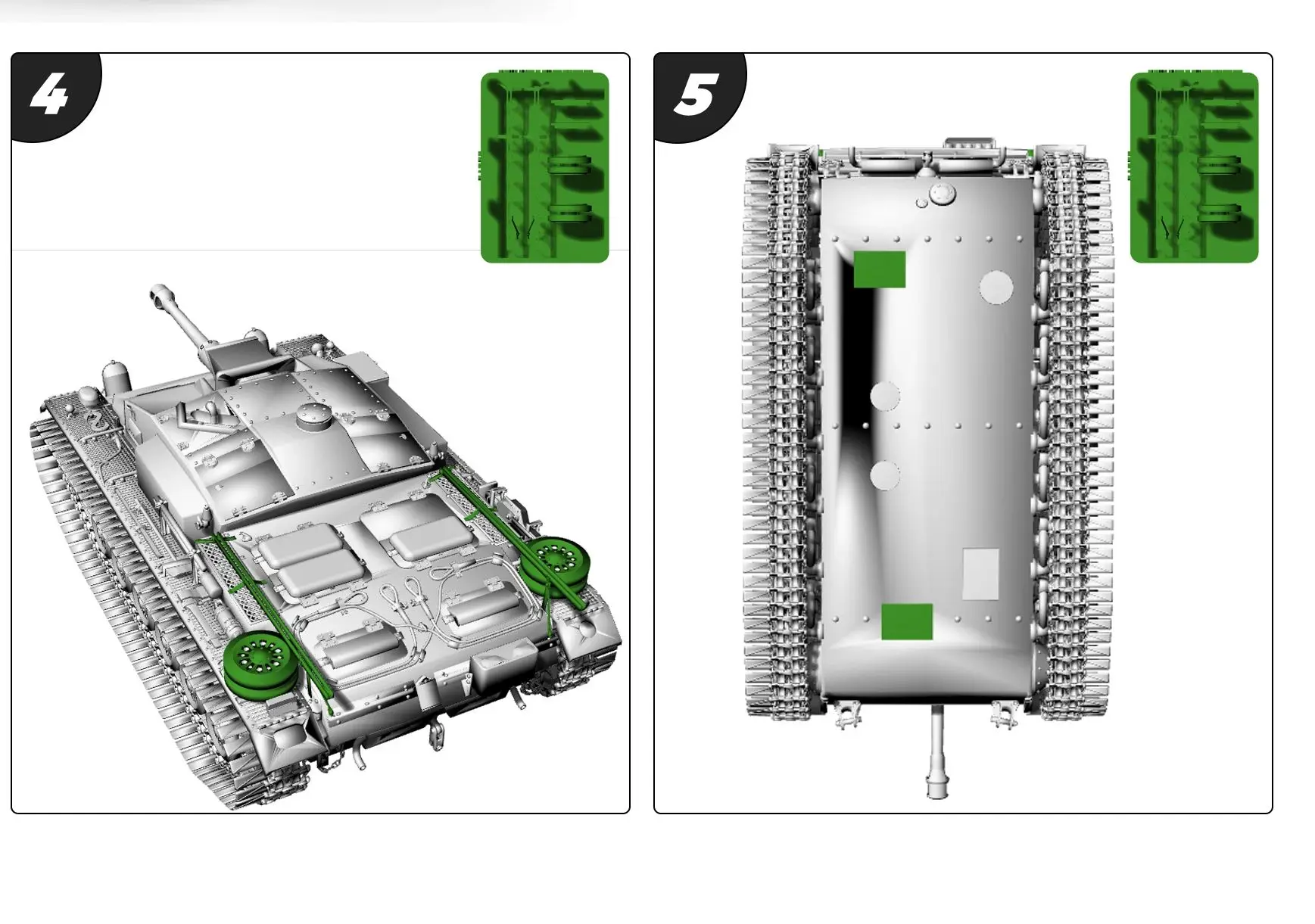 4

5