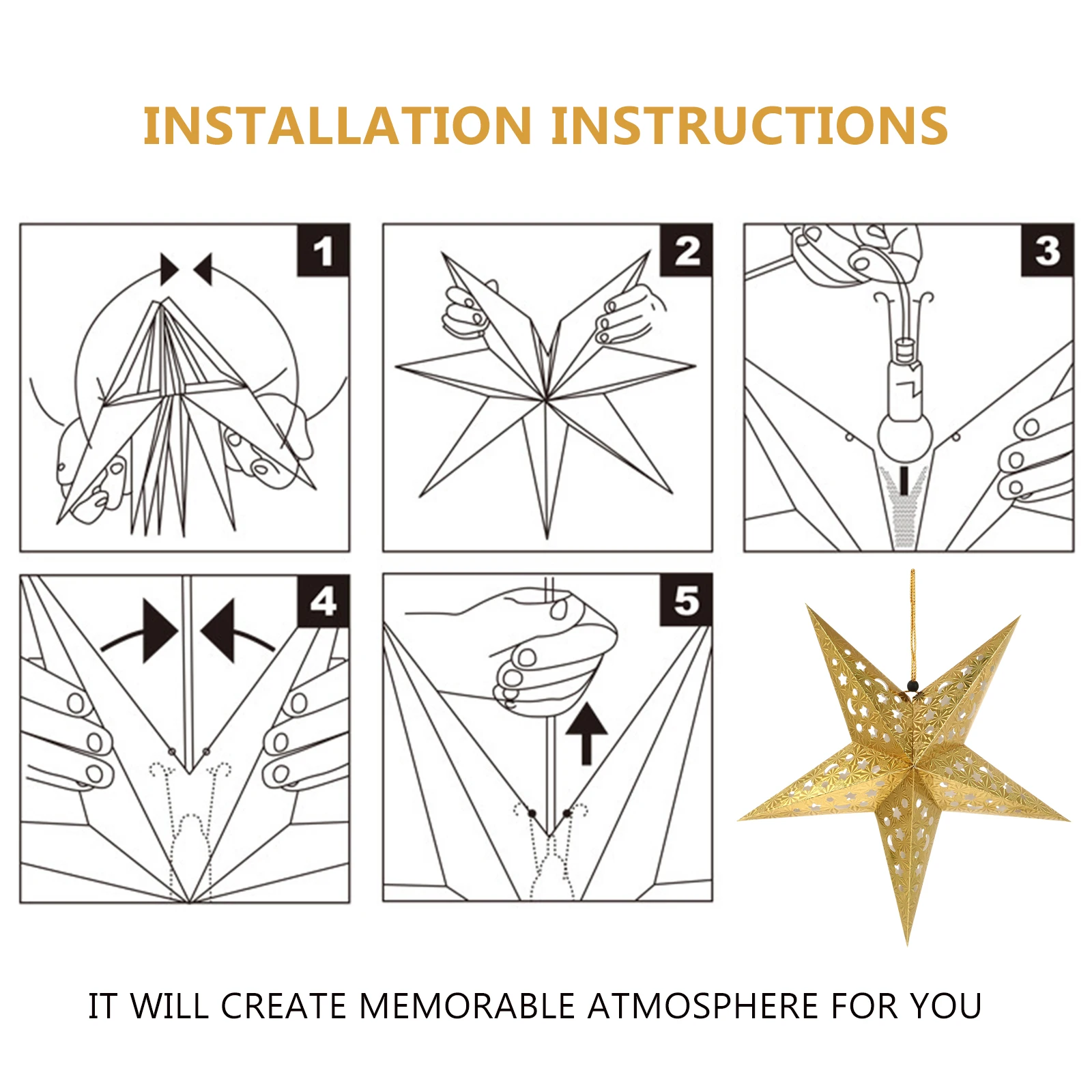 INSTALLATION INSTRUCTIONS

1

2

3

4

5

IT WILL CREATE MEMORABLE ATMOSPHERE FOR YOU