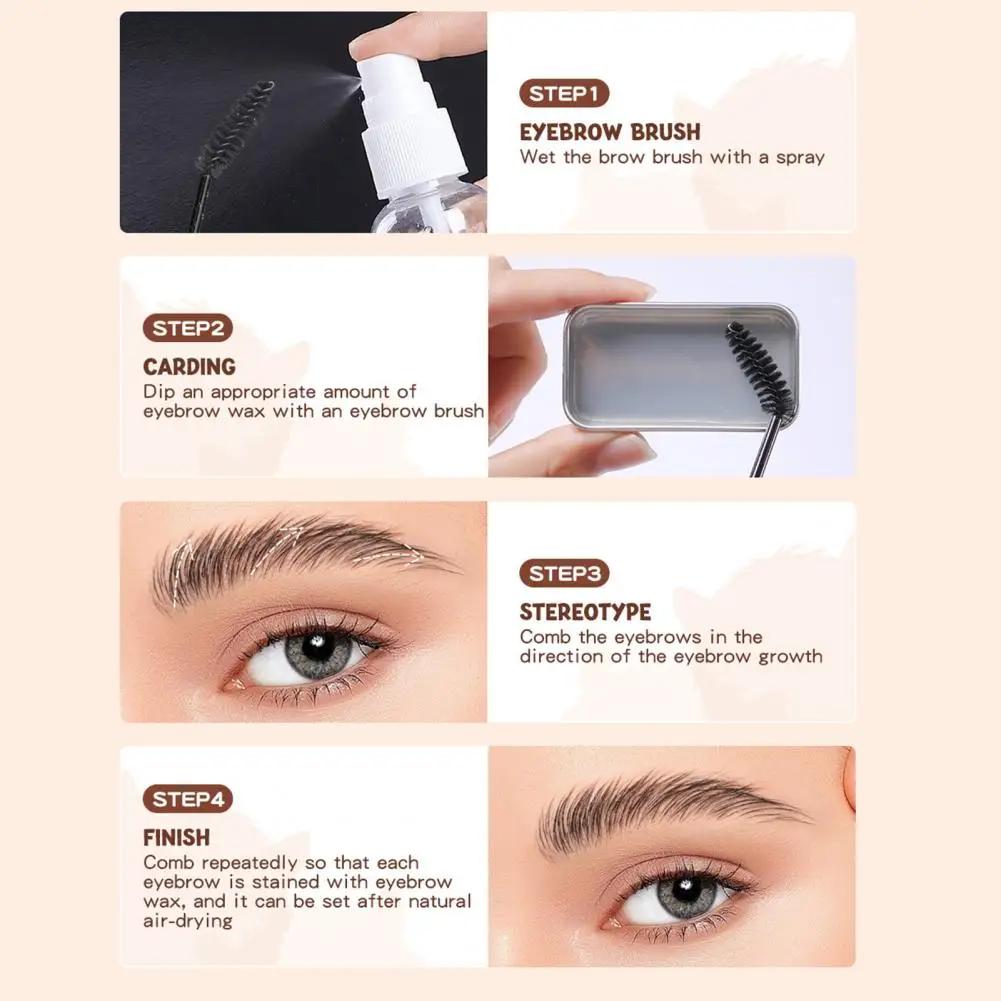 STEP1
EYEBROW BRUSH
Wet the brow brush with a spray

STEP2
CARDING
Dip an appropriate amount of eyebrow wax with an eyebrow brush

STEP3
STEREOTYPE
Comb the eyebrows in the direction of the eyebrow growth

STEP4
FINISH
Comb repeatedly so that each eyebrow is stained with eyebrow wax, and it can be set after natural air-drying