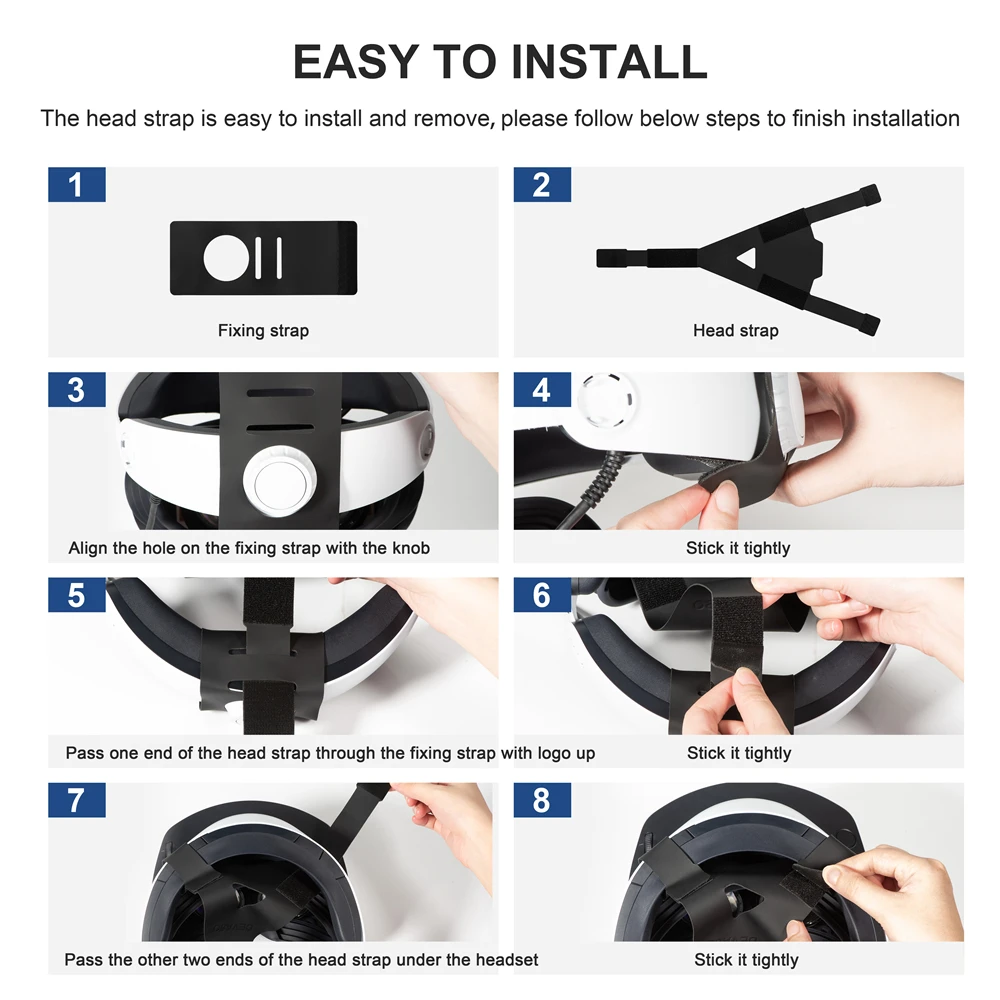 EASY TO INSTALL

The head strap is easy to install and remove, please follow below steps to finish installation

1

Fixing strap

2

Head strap

3

Align the hole on the fixing strap with the knob

4

Stick it tightly

5

Pass one end of the head strap through the fixing strap with logo up

6

Stick it tightly

7

Pass the other two ends of the head strap under the headset

8

Stick it tightly