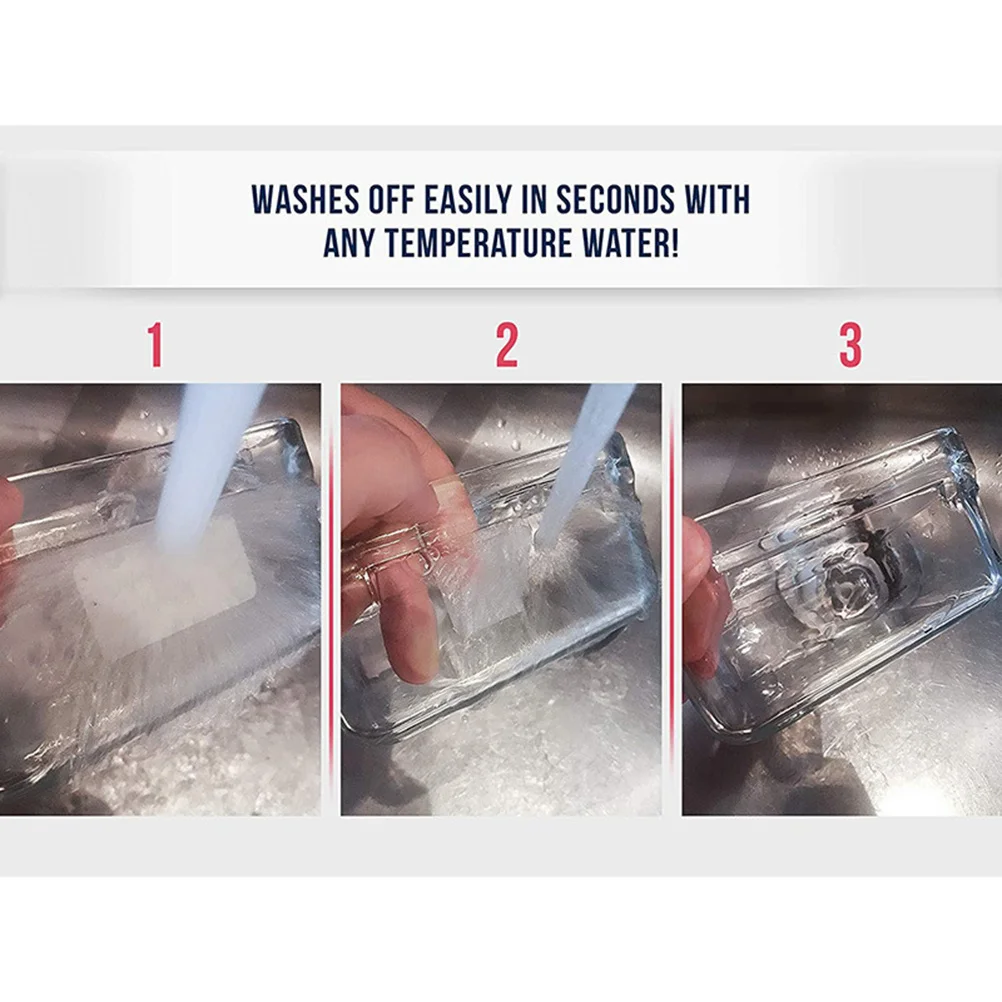 WASHES OFF EASILY IN SECONDS WITH ANY TEMPERATURE WATER!

1

2

3